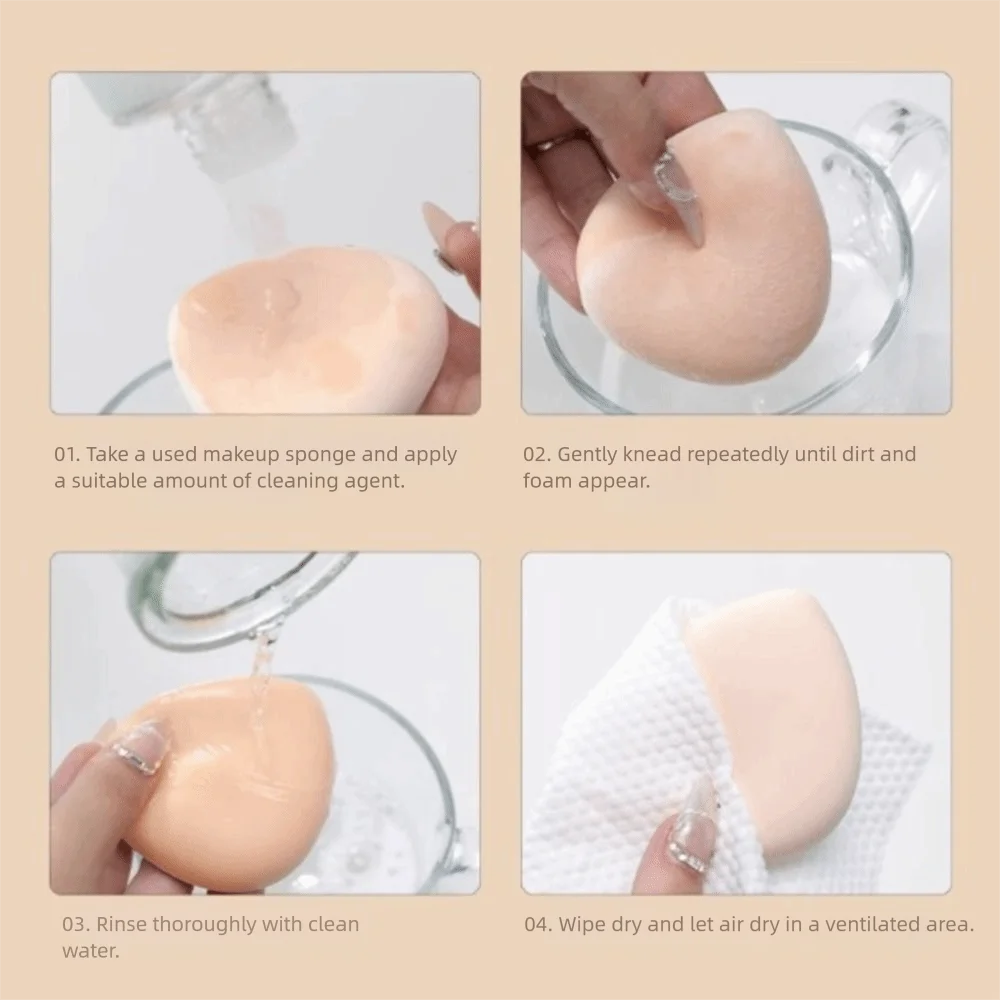 01. Take a used makeup sponge and apply a suitable amount of cleaning agent.

02. Gently knead repeatedly until dirt and foam appear.

03. Rinse thoroughly with clean water.

04. Wipe dry and let air dry in a ventilated area.