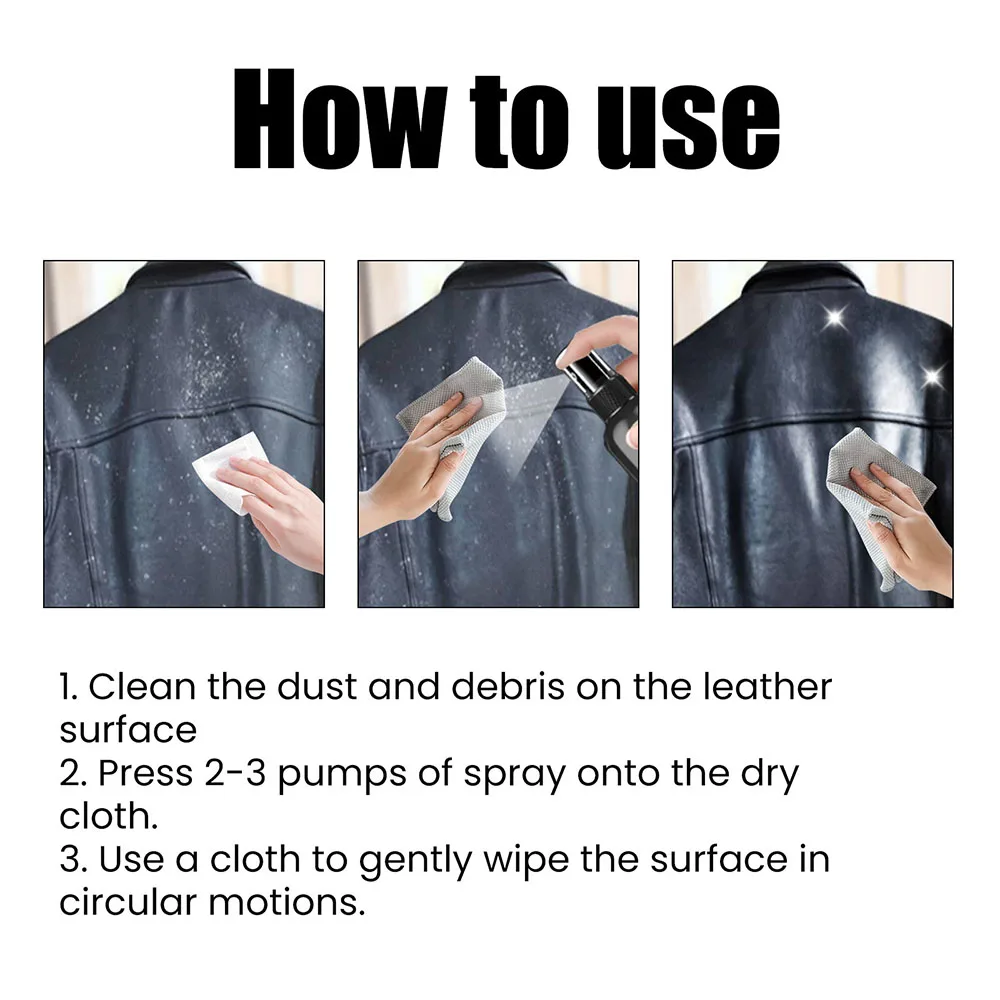 How to use

1. Clean the dust and debris on the leather surface
2. Press 2-3 pumps of spray onto the dry cloth.
3. Use a cloth to gently wipe the surface in circular motions.