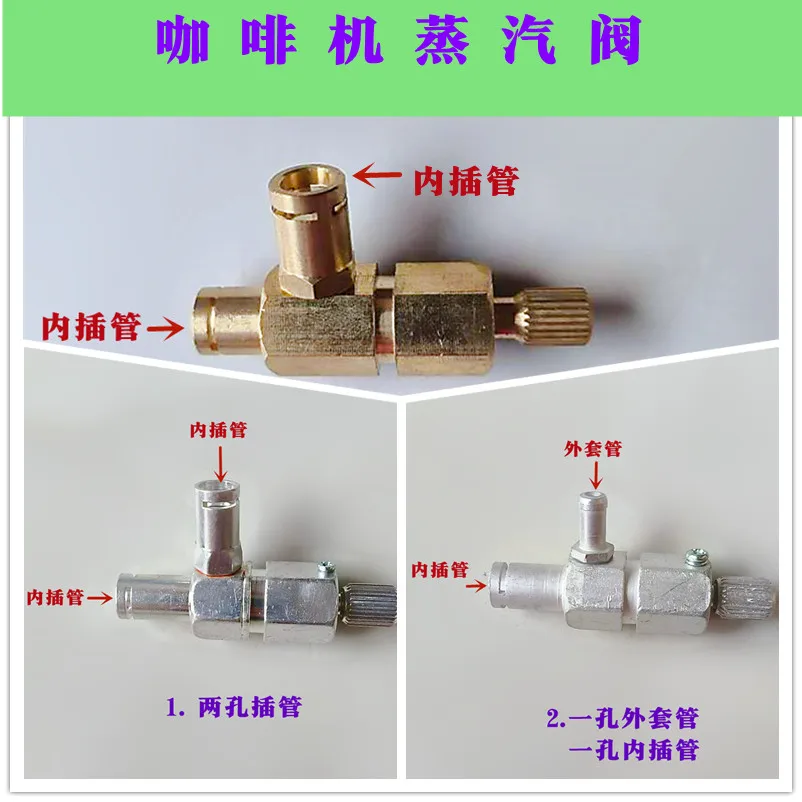 咖啡机蒸汽阀

内插管

内插管

内插管

内插管

1. 两孔插管

外套管

内插管

2.一孔外套管
一孔内插管