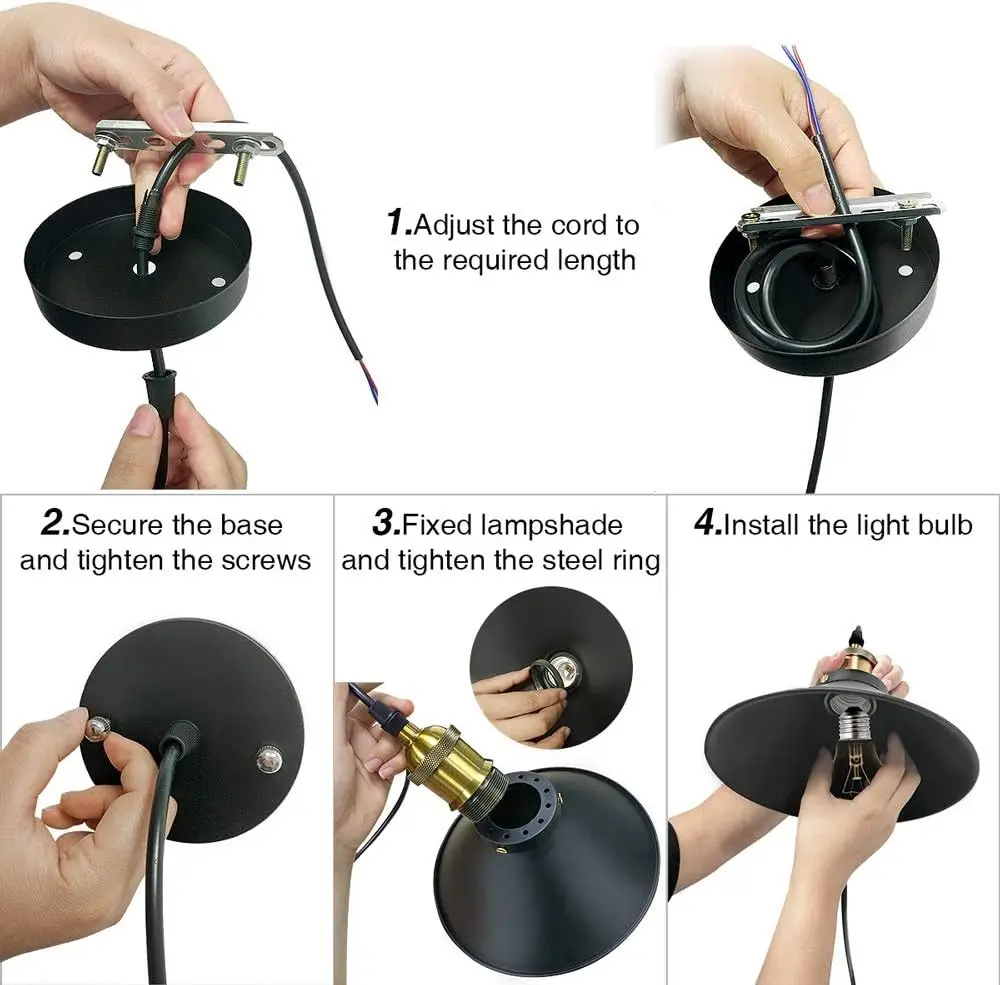 1.Adjust the cord to the required length

2.Secure the base and tighten the screws

3.Fixed lampshade and tighten the steel ring

4.Install the light bulb