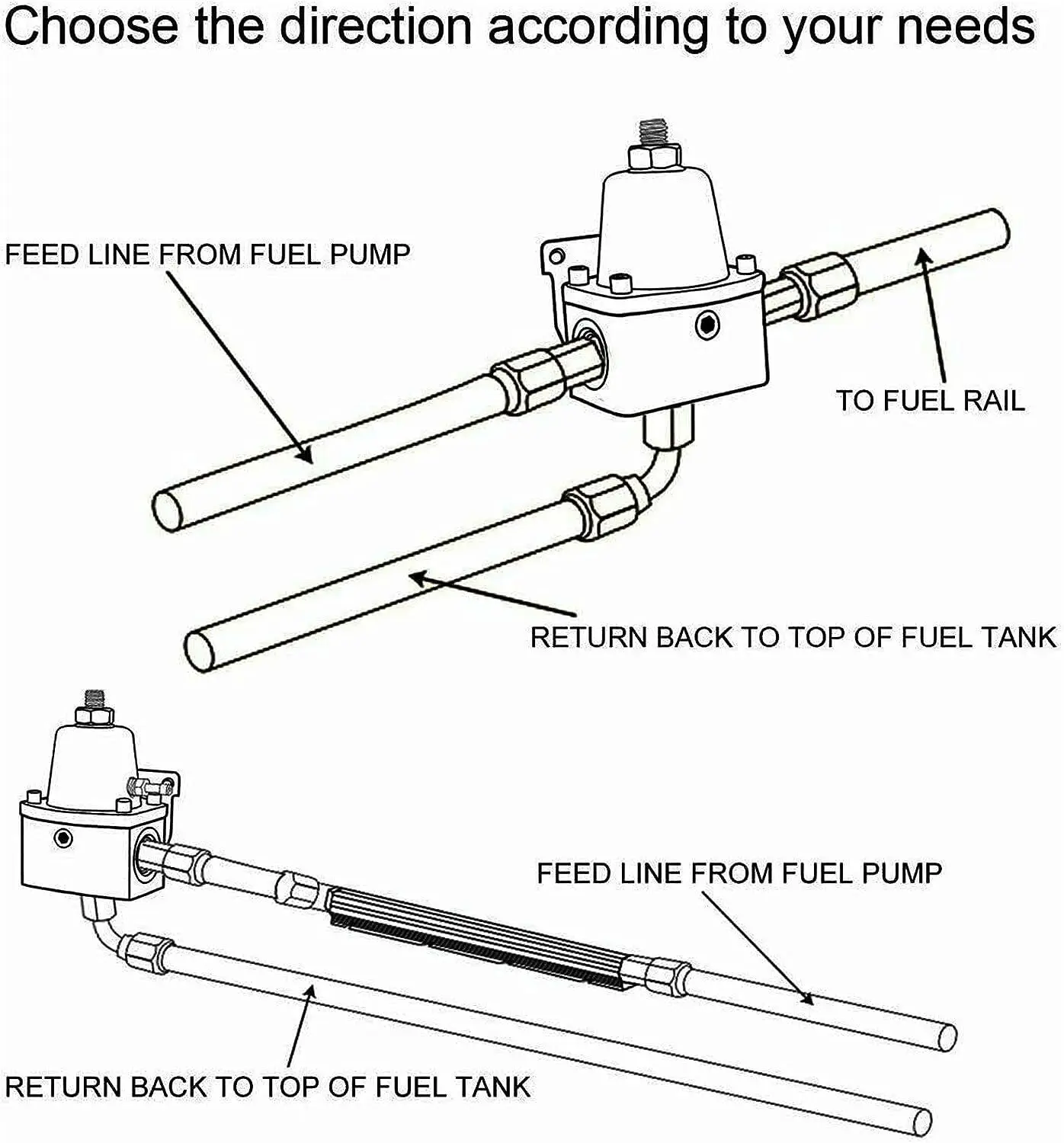 Choose the direction according to your needs

FEED LINE FROM FUEL PUMP

TO FUEL RAIL

RETURN BACK TO TOP OF FUEL TANK

FEED LINE FROM FUEL PUMP

RETURN BACK TO TOP OF FUEL TANK