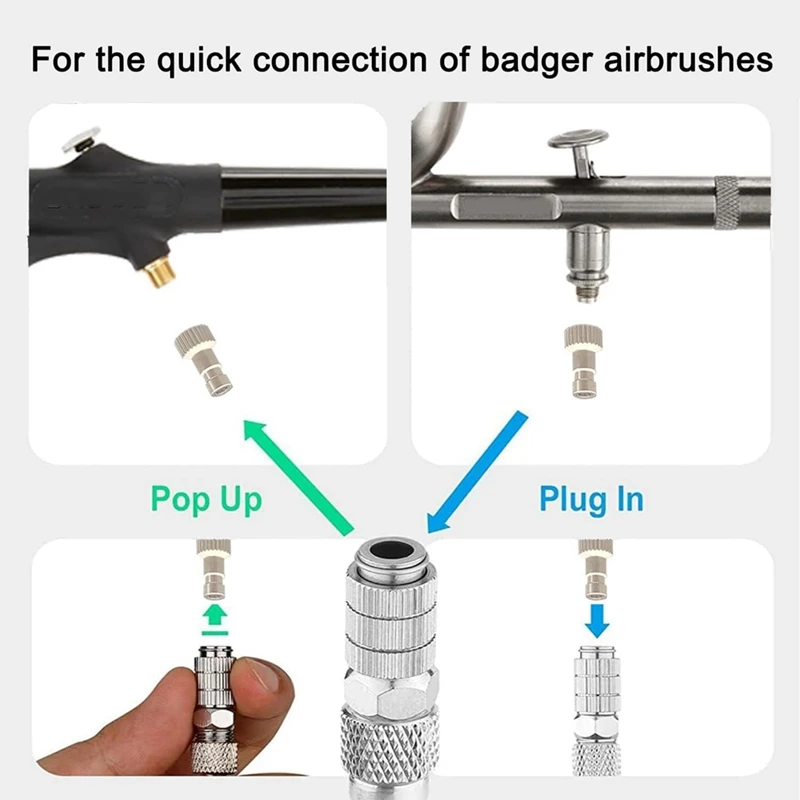 For the quick connection of badger airbrushes

Pop Up

Plug In