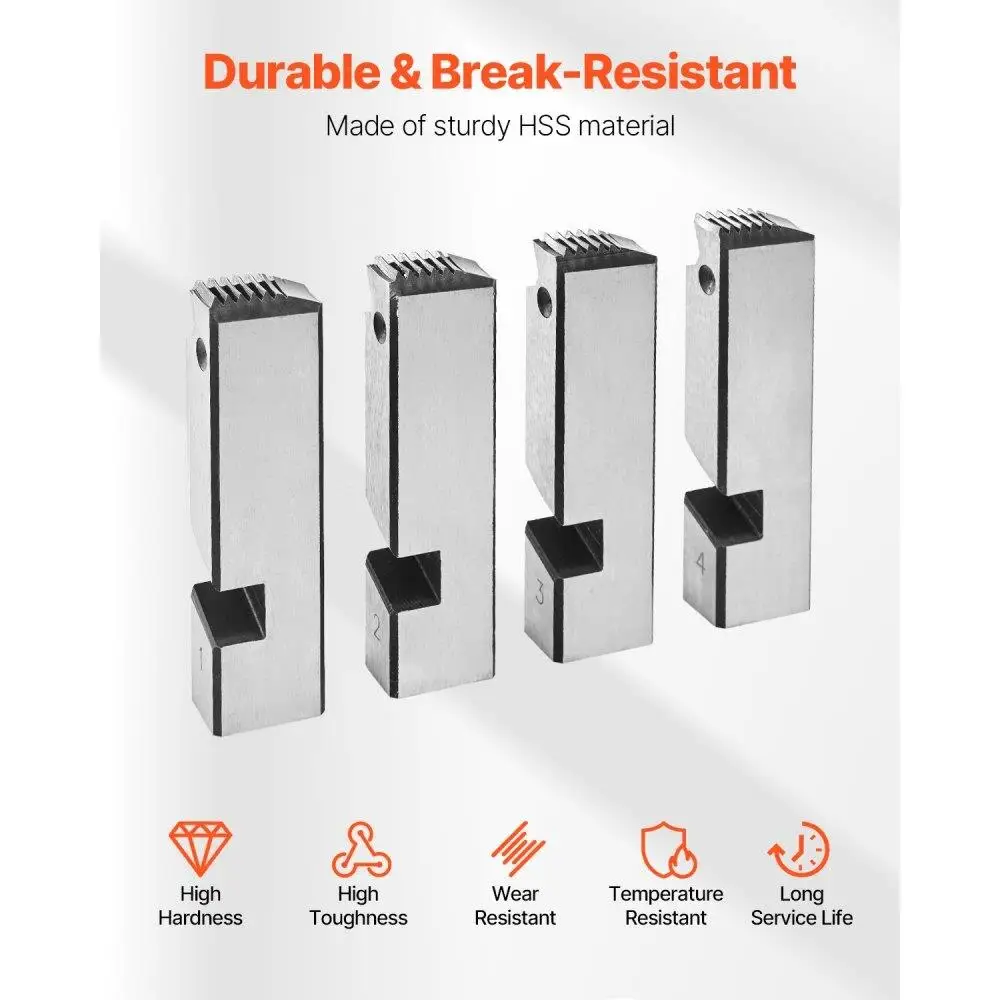 Durable & Break-Resistant

Made of sturdy HSS material

1

2

3

4

High Hardness

High Toughness

Wear Resistant

Temperature Resistant

Long Service Life