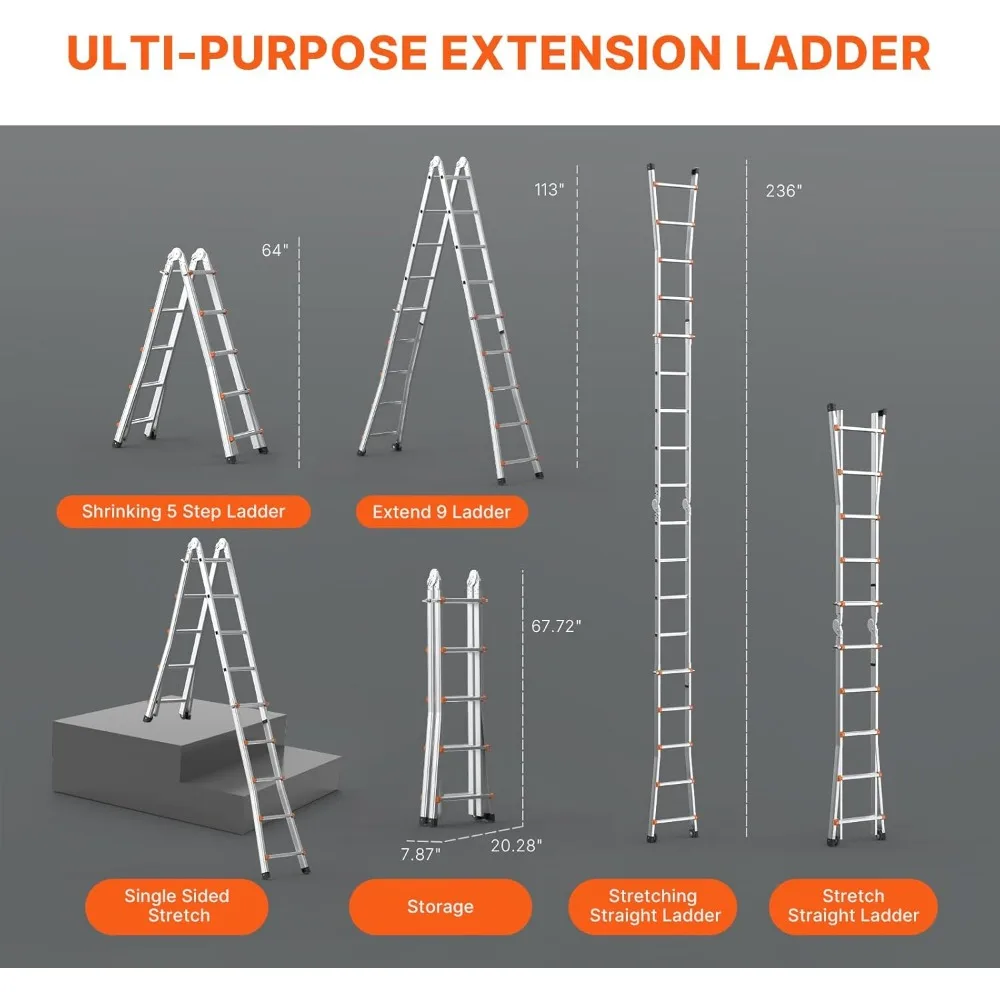 ULTI-PURPOSE EXTENSION LADDER

64"

113"

236"

Shrinking 5 Step Ladder

Extend 9 Ladder

67.72"

7.87"

20.28"

Single Sided Stretch

Storage

Stretching Straight Ladder

Stretch Straight Ladder