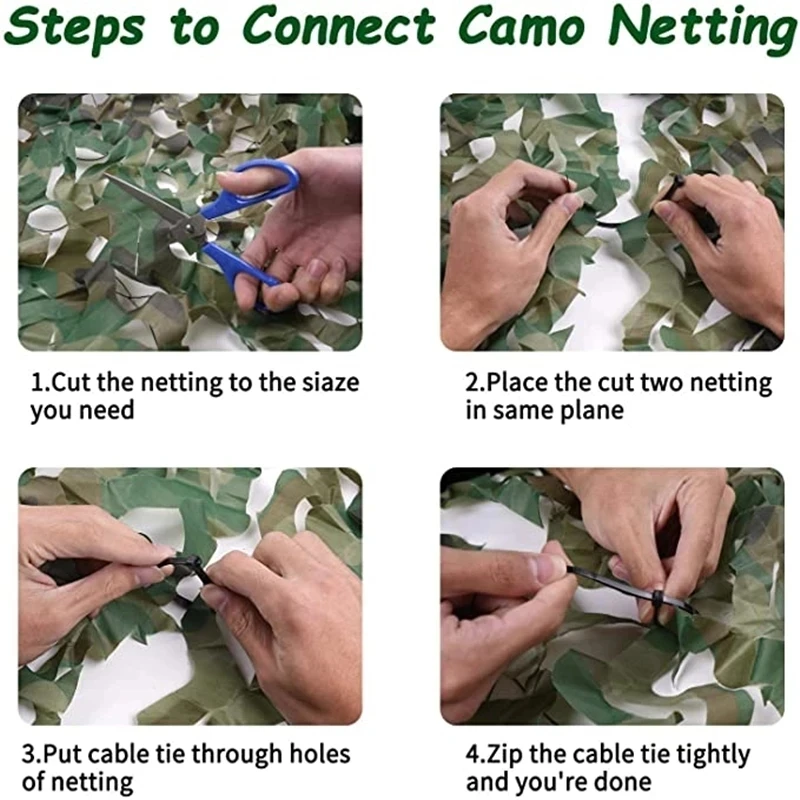 Steps to Connect Camo Netting

1.Cut the netting to the siaze you need

2.Place the cut two netting in same plane

3.Put cable tie through holes of netting

4.Zip the cable tie tightly and you're done