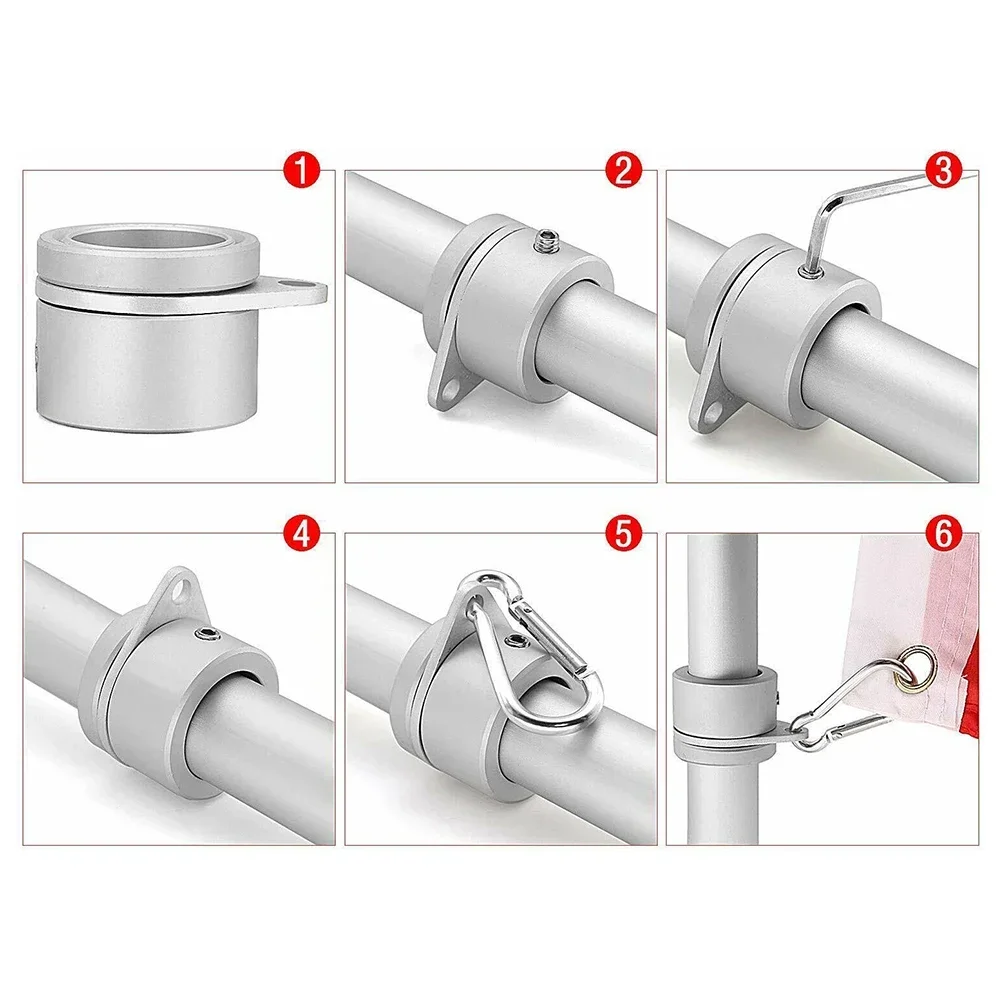 1
2
3
4
5
6