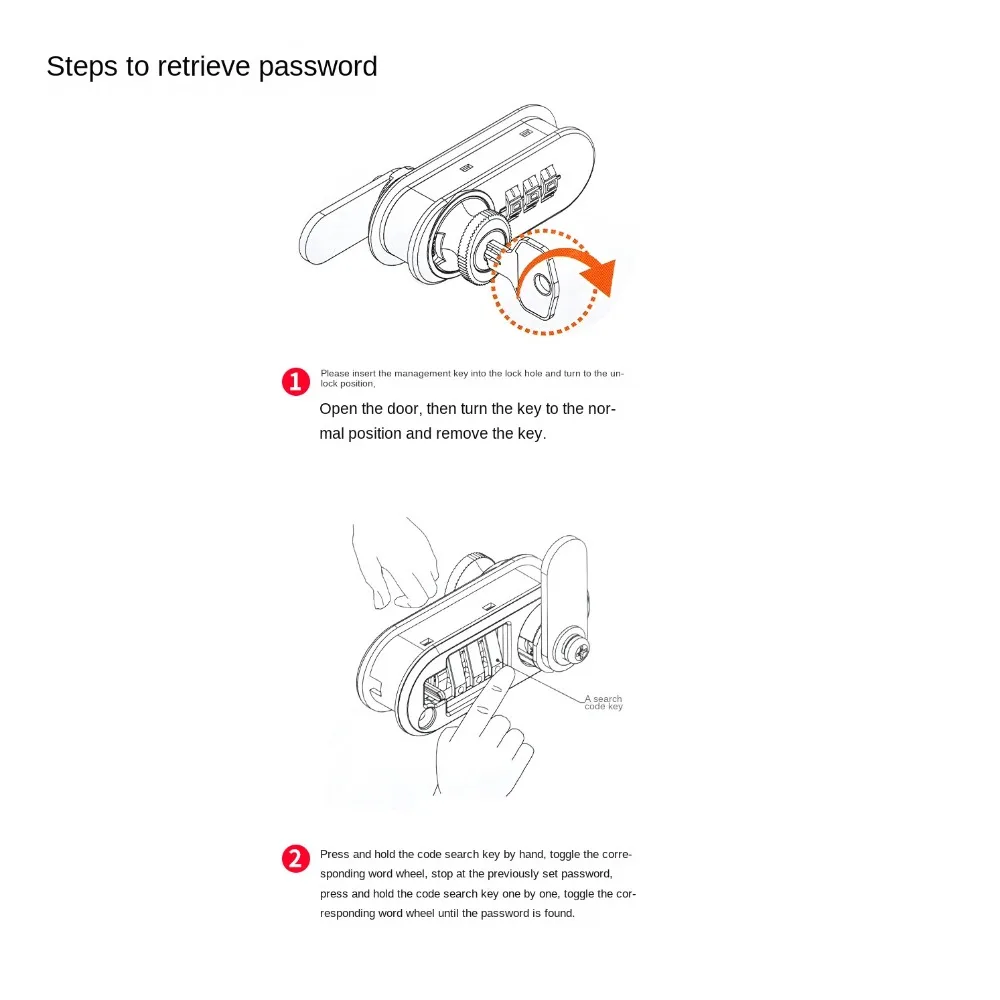 Steps to retrieve password

1 Please insert the management key into the lock hole and turn to the unlock position,

Open the door, then turn the key to the normal position and remove the key.

A search code key

2 Press and hold the code search key by hand, toggle the corresponding word wheel, stop at the previously set password, press and hold the code search key one by one, toggle the corresponding word wheel until the password is found.