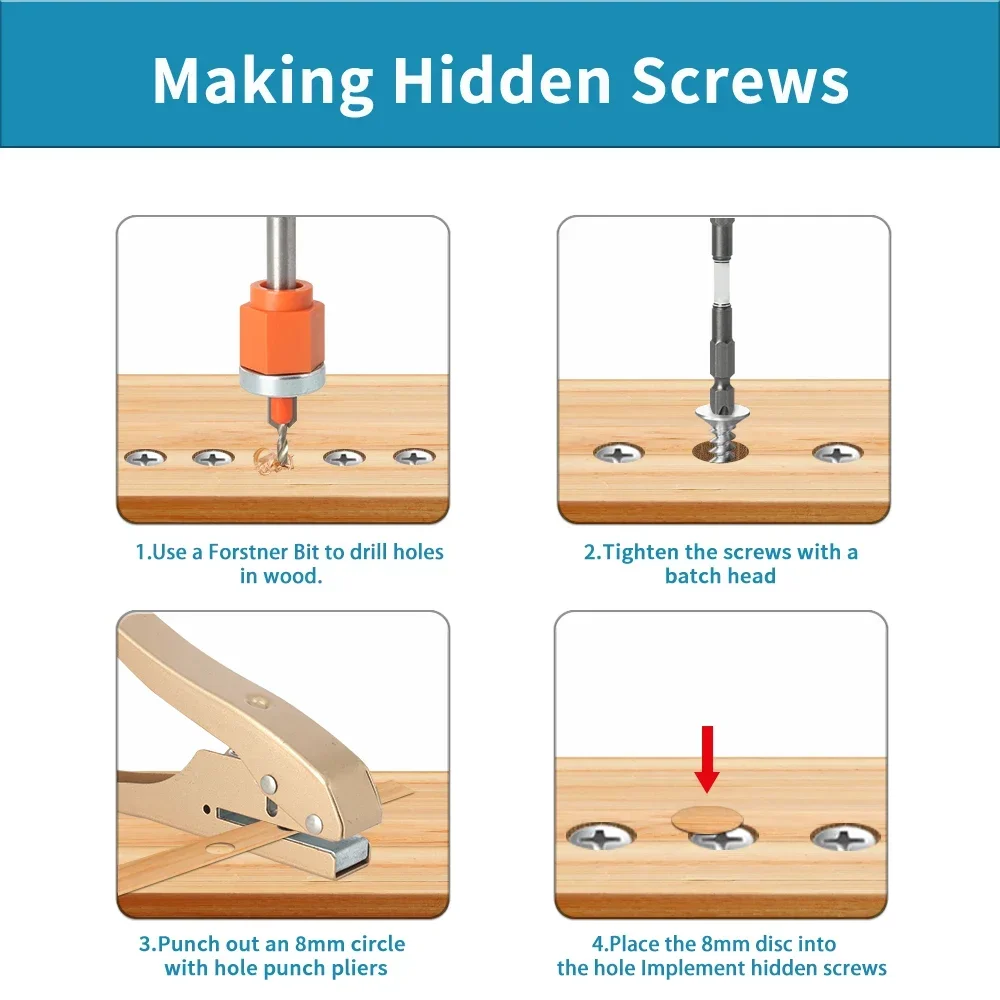 Making Hidden Screws

1.Use a Forstner Bit to drill holes in wood.

2.Tighten the screws with a batch head

3.Punch out an 8mm circle with hole punch pliers

4.Place the 8mm disc into the hole Implement hidden screws