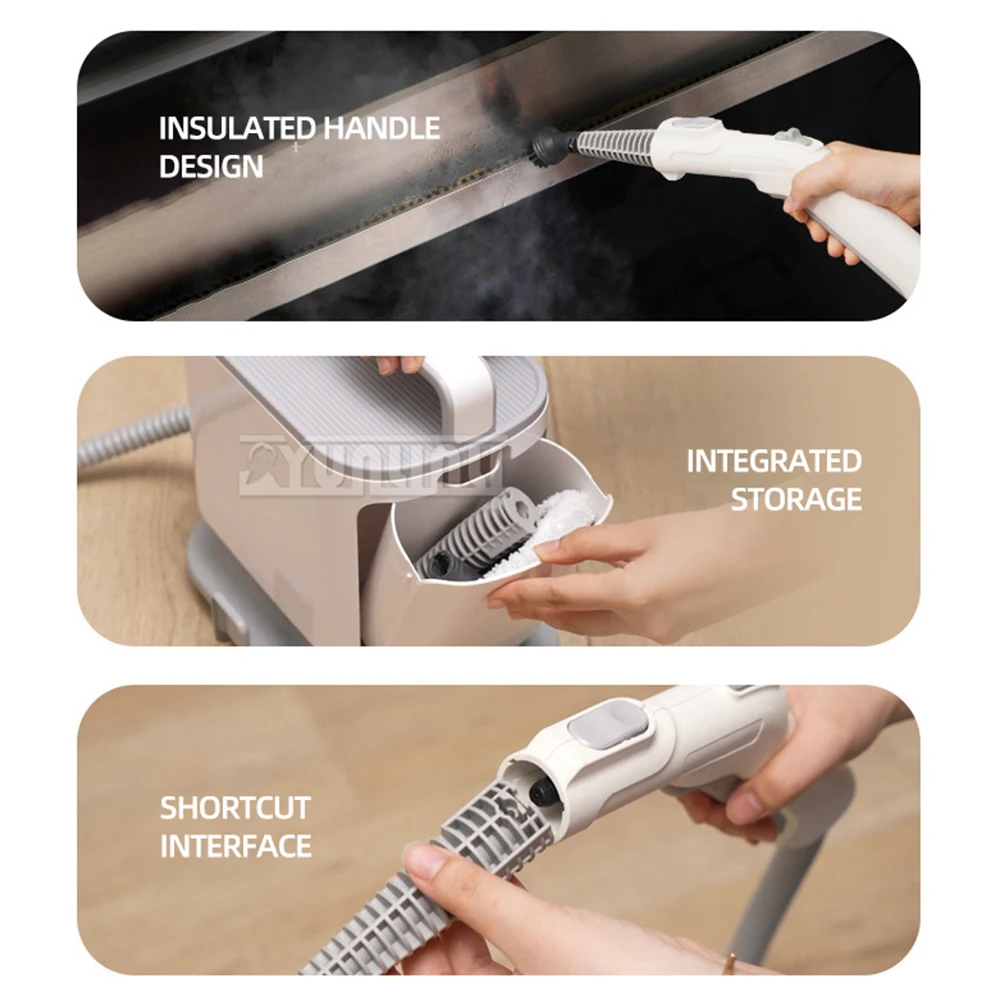 INSULATED HANDLE DESIGN

YUNLINLI

INTEGRATED STORAGE

SHORTCUT INTERFACE