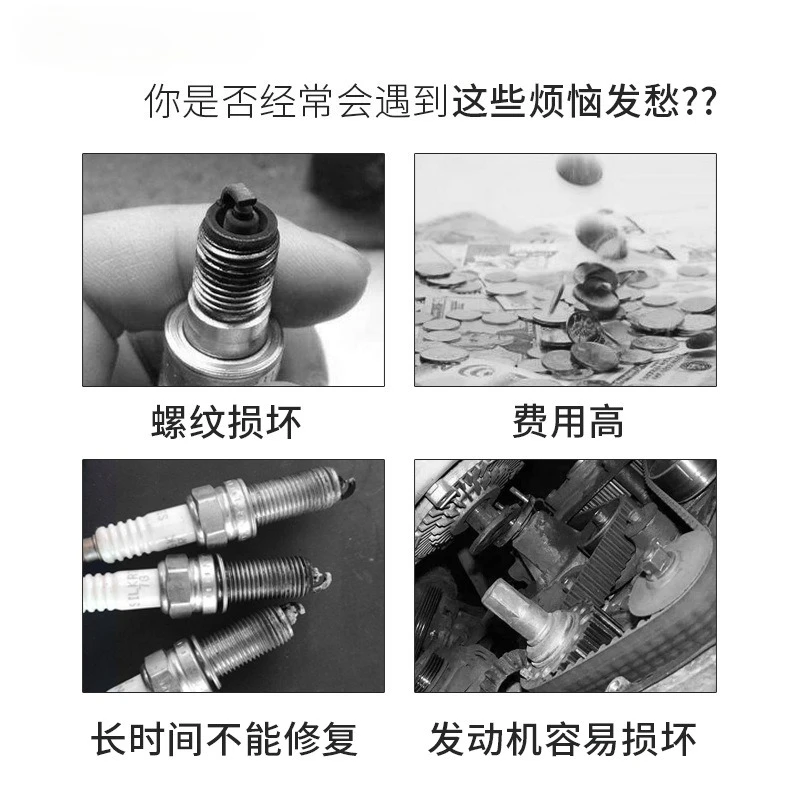 你是否经常会遇到这些烦恼发愁??

螺纹损坏

费用高

长时间不能修复

发动机容易损坏