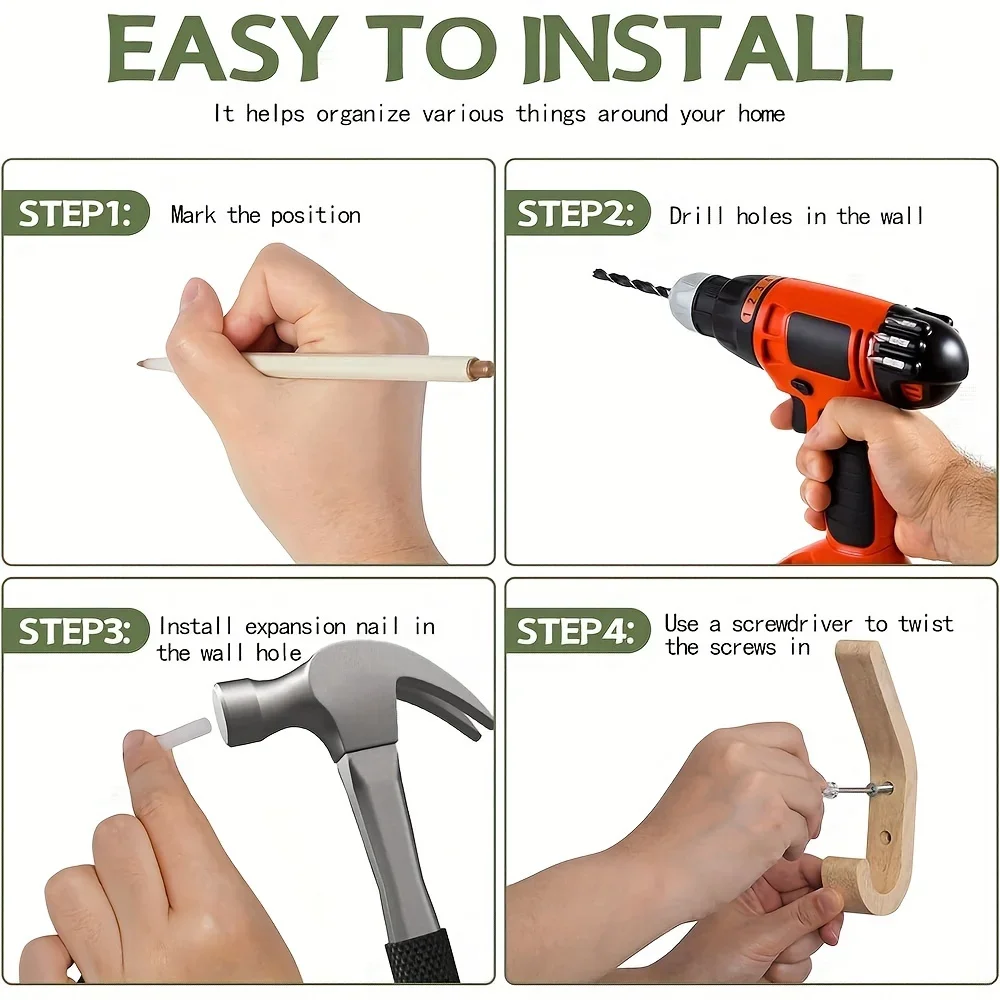 EASY TO INSTALL

It helps organize various things around your home

STEP1: Mark the position

STEP2: Drill holes in the wall

STEP3: Install expansion nail in the wall hole

STEP4: Use a screwdriver to twist the screws in