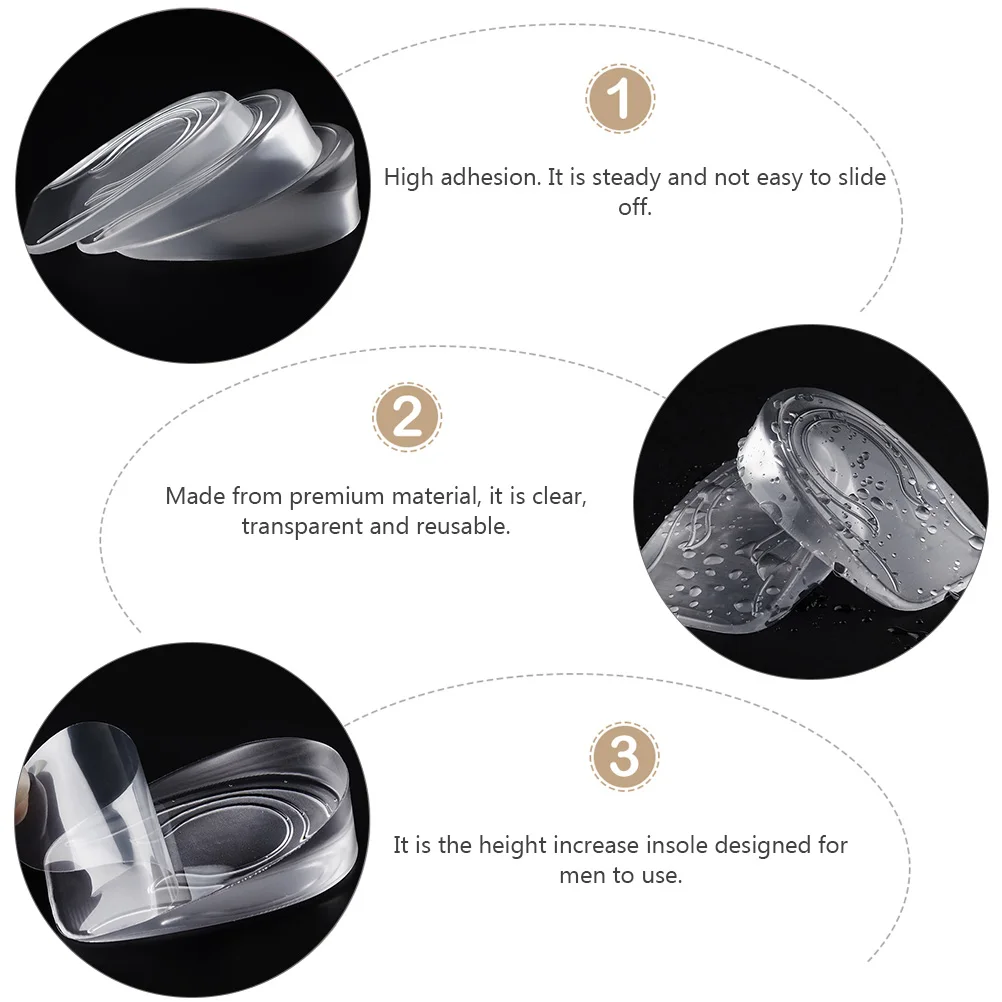 1

High adhesion. It is steady and not easy to slide off.

2

Made from premium material, it is clear, transparent and reusable.

3

It is the height increase insole designed for men to use.