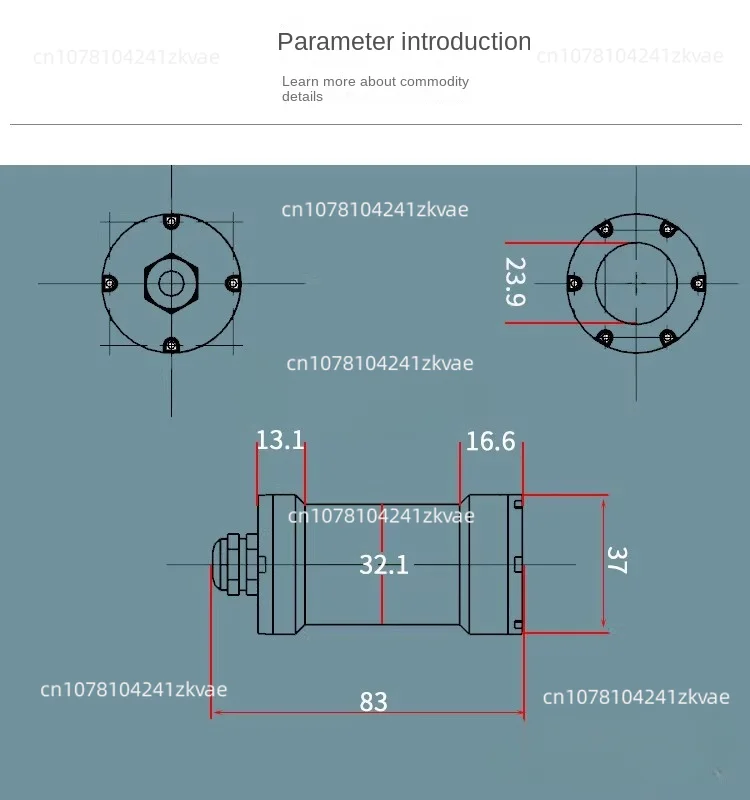 cn1078104241zkvae

Parameter introduction

cn1078104241zkvae

Learn more about commodity details

cn1078104241zkvae

23.9

cn1078104241zkvae

13.1

16.6

cn1078104241zkvae

32.1

37

cn1078104241zkvae

83

cn1078104241zkvae