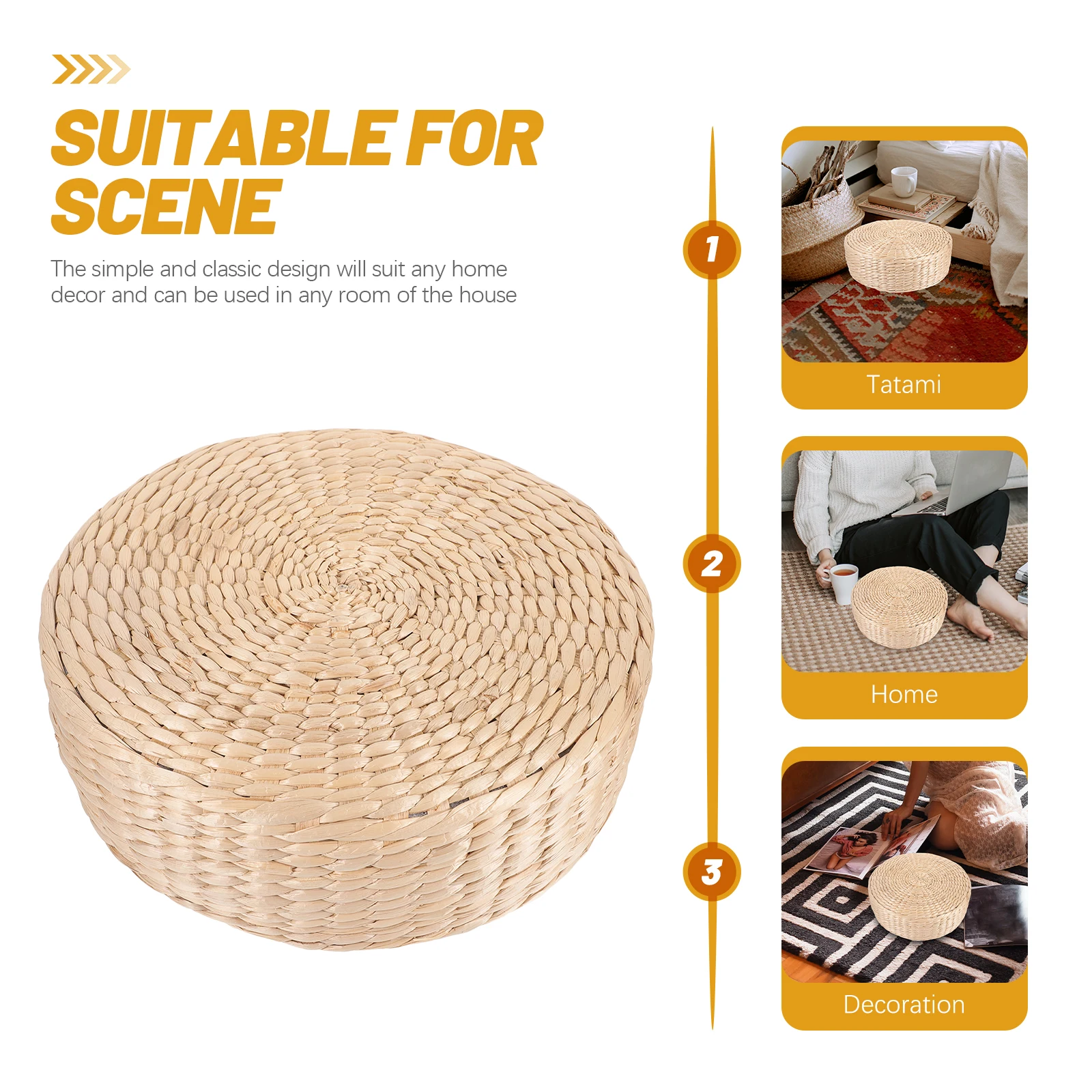 SUITABLE FOR SCENE

The simple and classic design will suit any home decor and can be used in any room of the house

1

Tatami

2

Home

3

Decoration