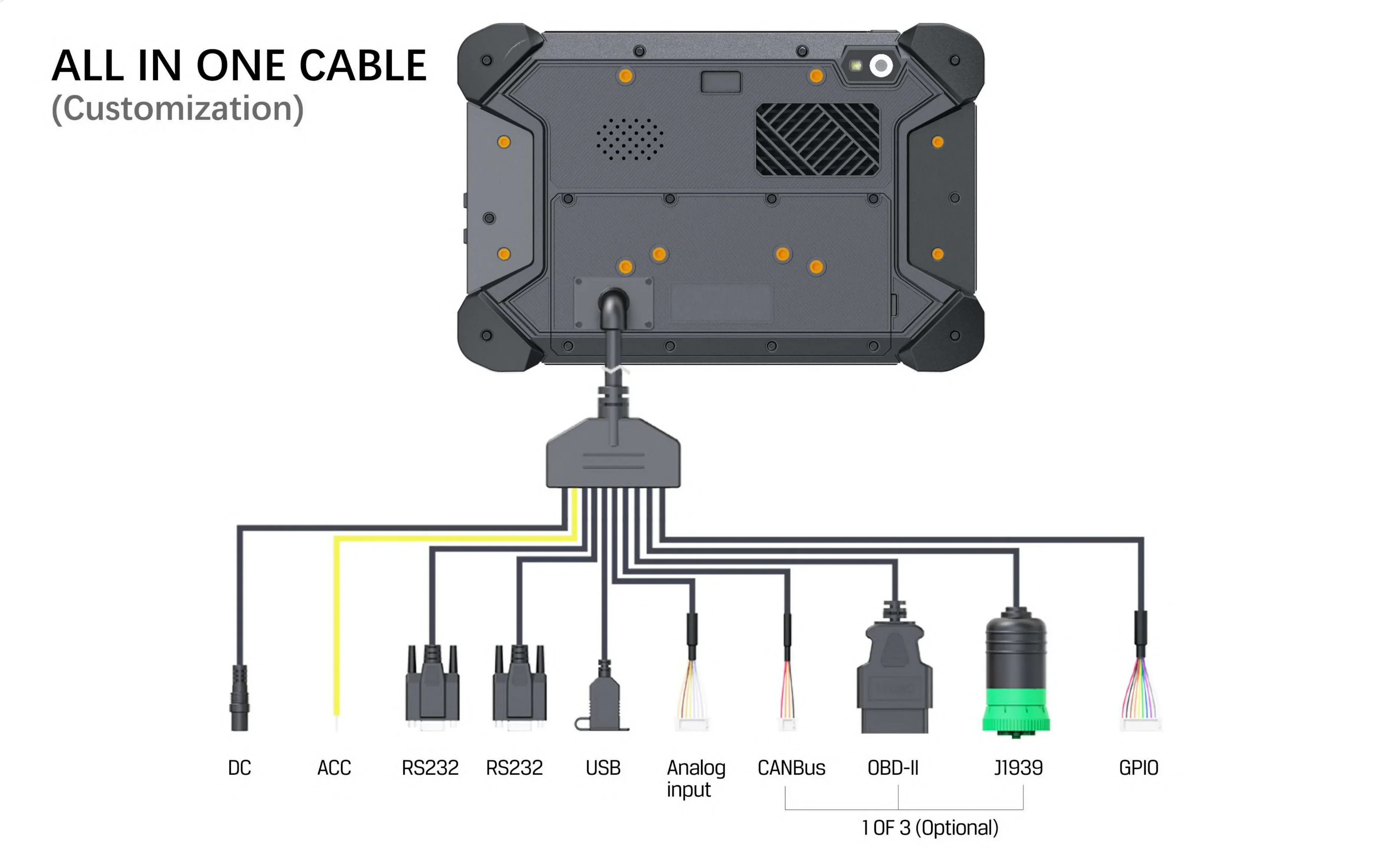 ALL IN ONE CABLE
(Customization)

DC
ACC
RS232
RS232
USB
Analog input
CANBus
OBD-II
J1939
GPIO

1 OF 3 (Optional)