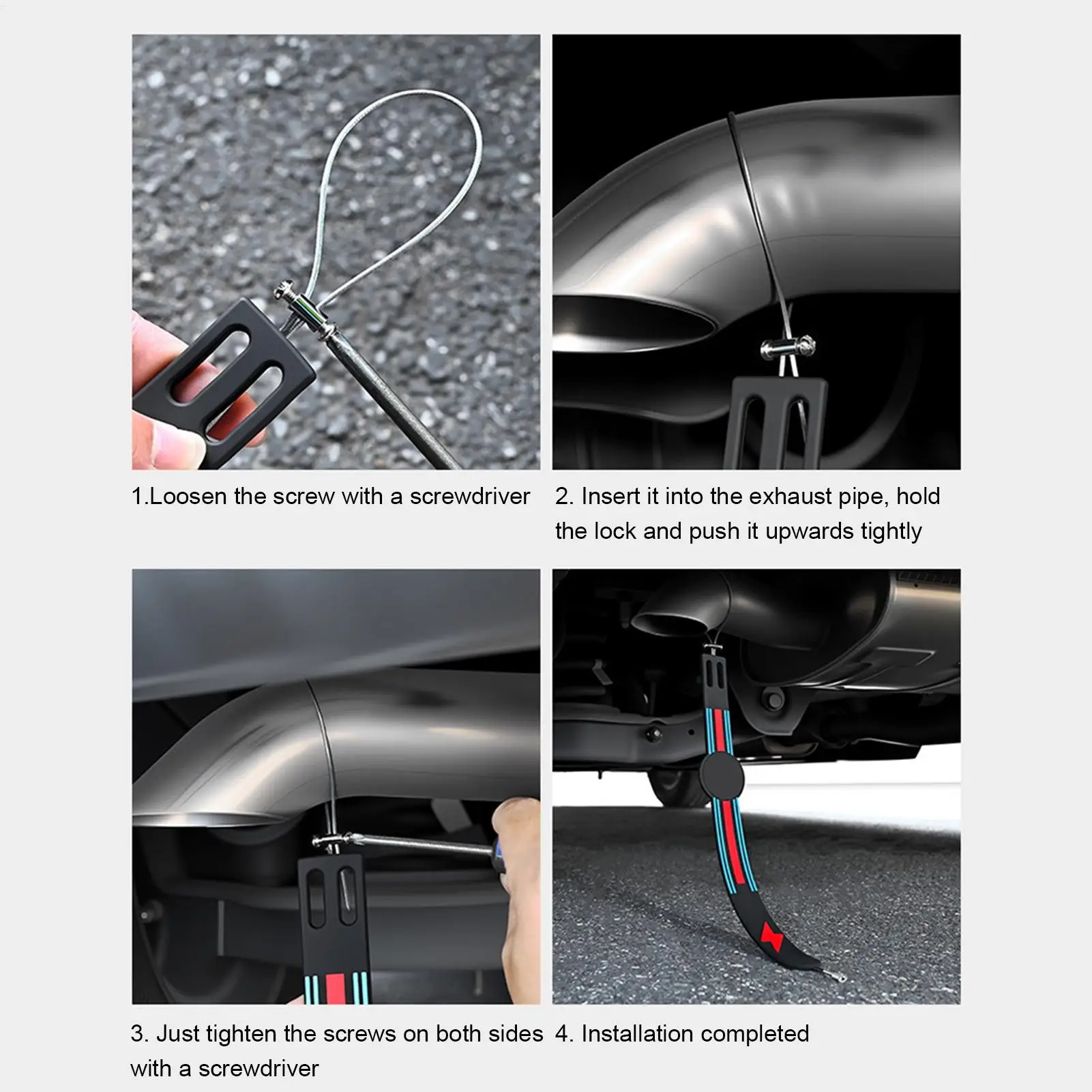 1.Loosen the screw with a screwdriver

2. Insert it into the exhaust pipe, hold the lock and push it upwards tightly

3. Just tighten the screws on both sides with a screwdriver

4. Installation completed