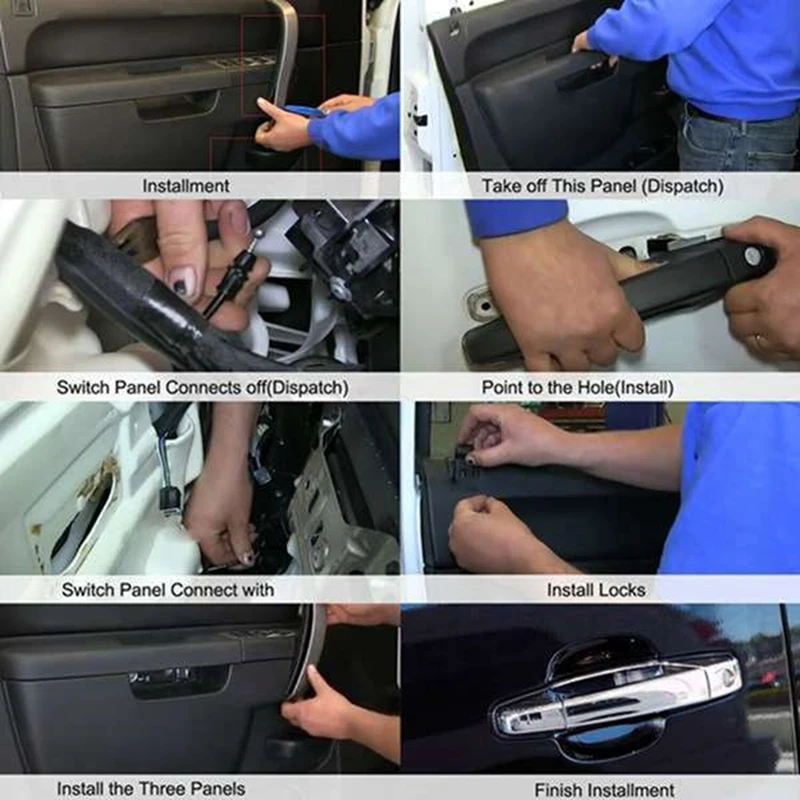 Installment

Take off This Panel (Dispatch)

Switch Panel Connects off(Dispatch)

Point to the Hole(Install)

Switch Panel Connect with

Install Locks

Install the Three Panels

Finish Installment