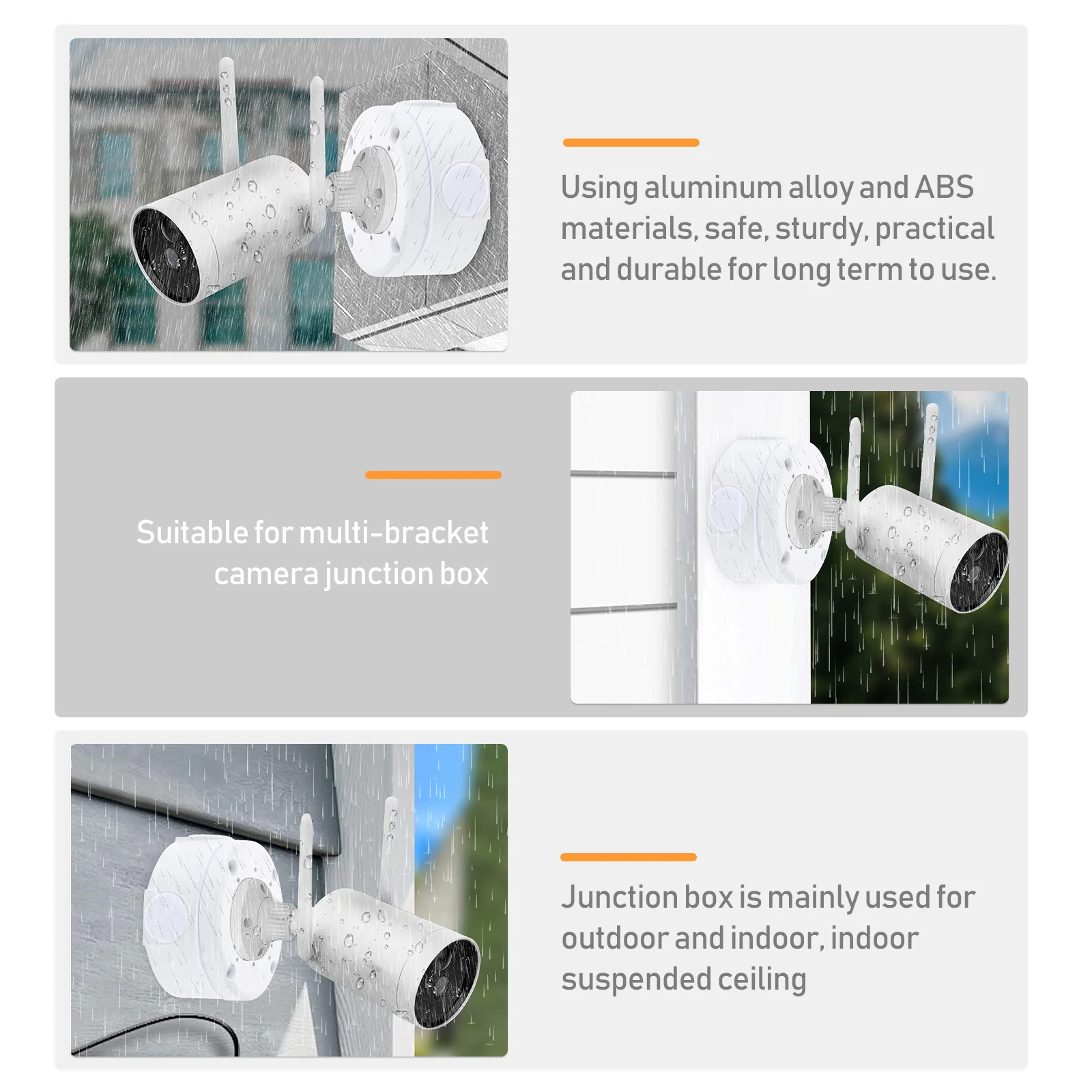 Using aluminum alloy and ABS materials, safe, sturdy, practical and durable for long term to use.

Suitable for multi-bracket camera junction box

Junction box is mainly used for outdoor and indoor, indoor suspended ceiling