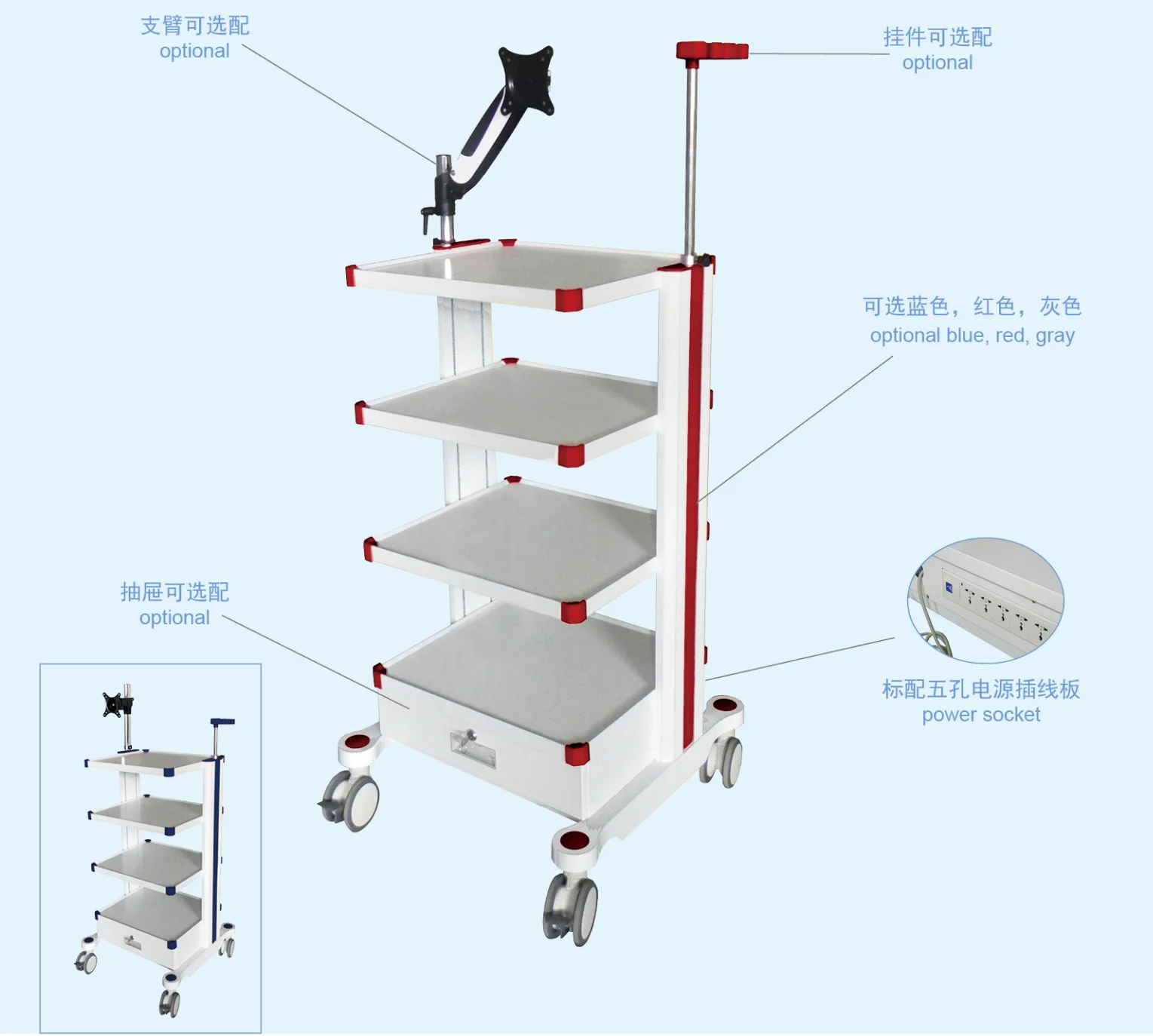 支臂可选配
optional

挂件可选配
optional

可选蓝色，红色，灰色
optional blue, red, gray

抽屉可选配
optional

标配五孔电源插线板
power socket