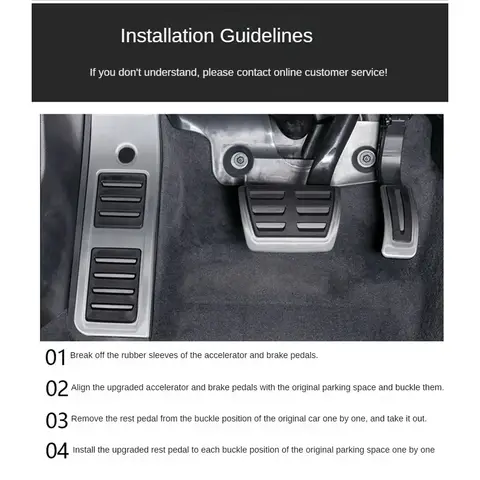 Installation Guidelines

If you don't understand, please contact online customer service!

01 Break off the rubber sleeves of the accelerator and brake pedals.

02 Align the upgraded accelerator and brake pedals with the original parking space and buckle them.

03 Remove the rest pedal from the buckle position of the original car one by one, and take it out.

04 Install the upgraded rest pedal to each buckle position of the original parking space one by one