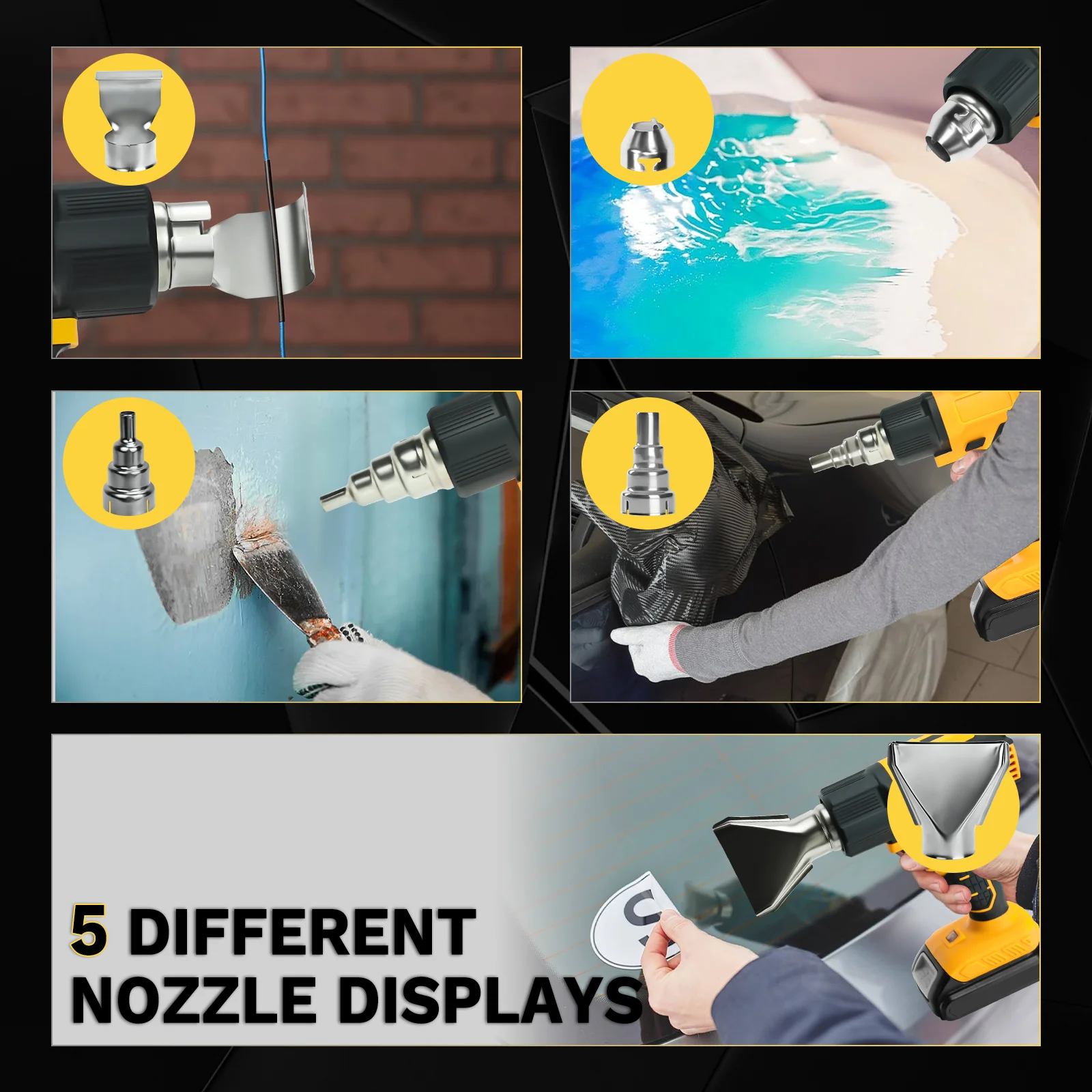 5 DIFFERENT NOZZLE DISPLAYS