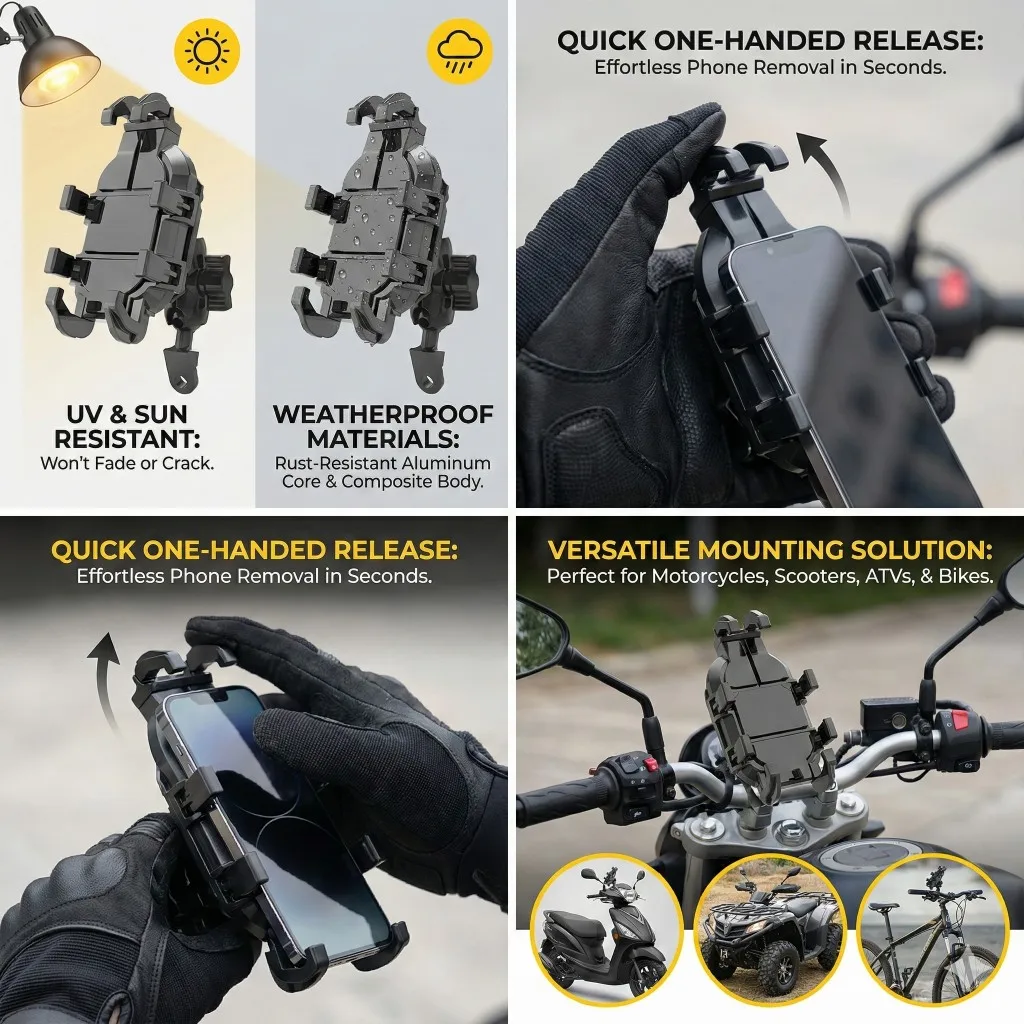 UV & SUN RESISTANT:
Won't Fade or Crack.

WEATHERPROOF MATERIALS:
Rust-Resistant Aluminum Core & Composite Body.

QUICK ONE-HANDED RELEASE:
Effortless Phone Removal in Seconds.

QUICK ONE-HANDED RELEASE:
Effortless Phone Removal in Seconds.

VERSATILE MOUNTING SOLUTION:
Perfect for Motorcycles, Scooters, ATVs, & Bikes.