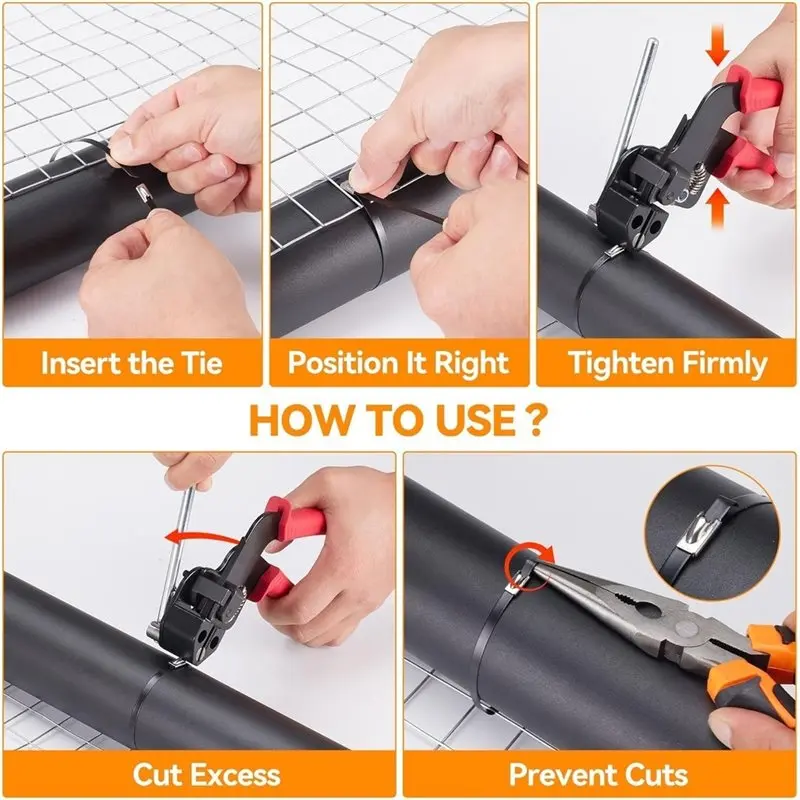 Insert the Tie

Position It Right

Tighten Firmly

HOW TO USE ?

Cut Excess

Prevent Cuts