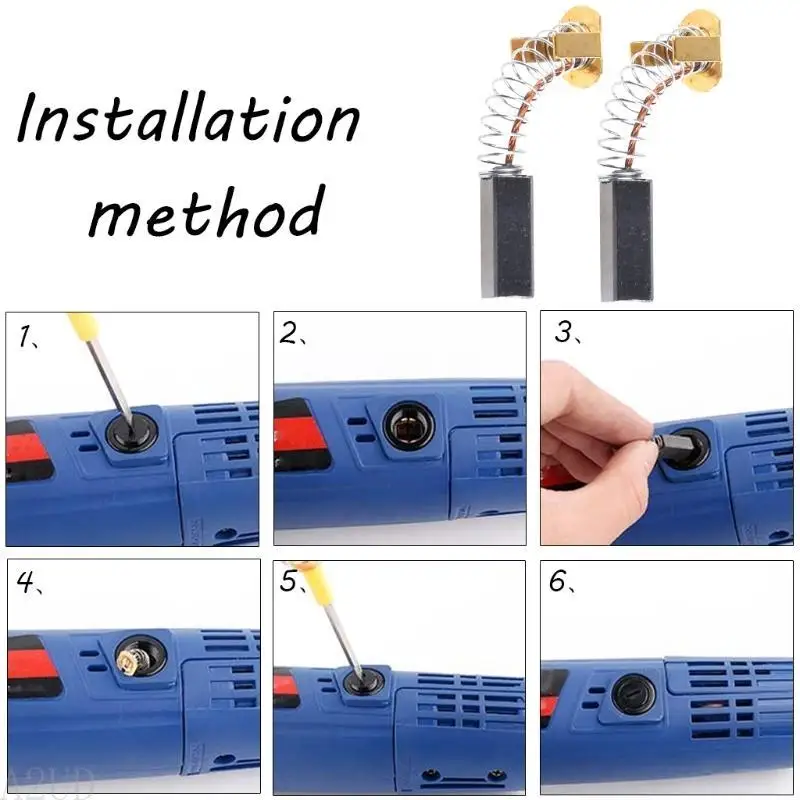 Installation method

1、

2、

3、

4、

5、

6、