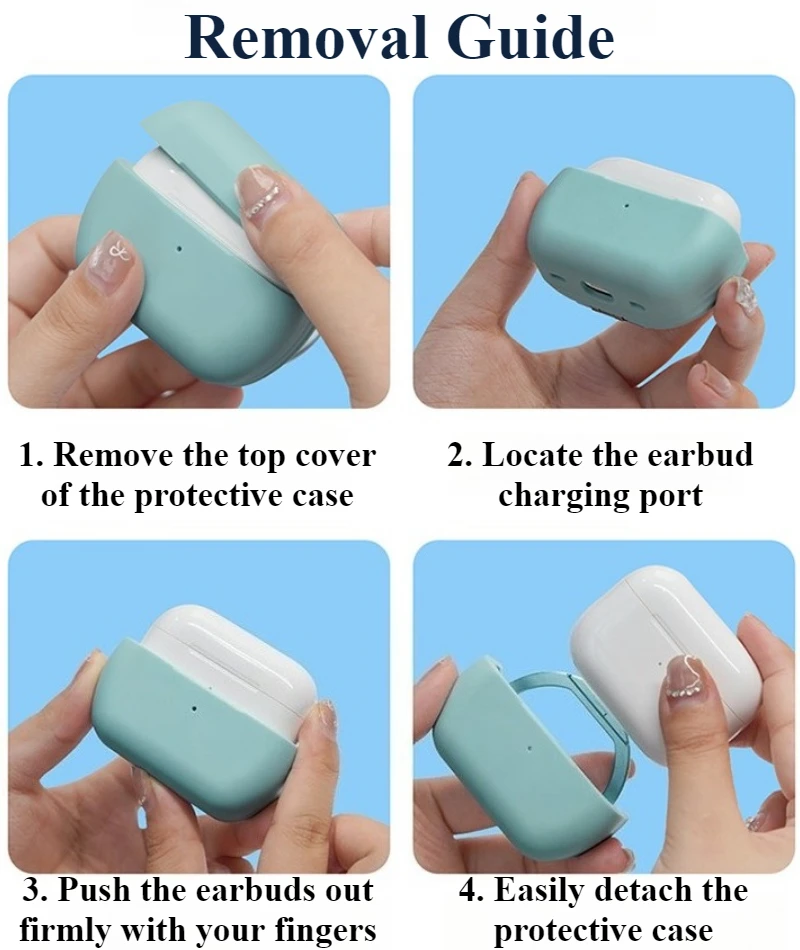 Removal Guide

1. Remove the top cover of the protective case

2. Locate the earbud charging port

3. Push the earbuds out firmly with your fingers

4. Easily detach the protective case