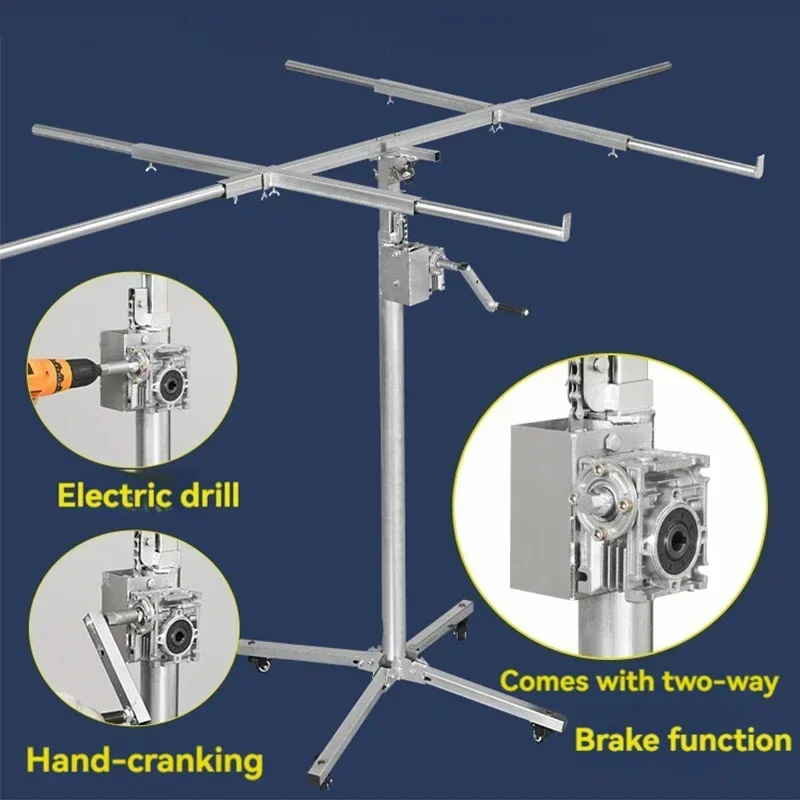 Electric drill

Hand-cranking

Comes with two-way

Brake function