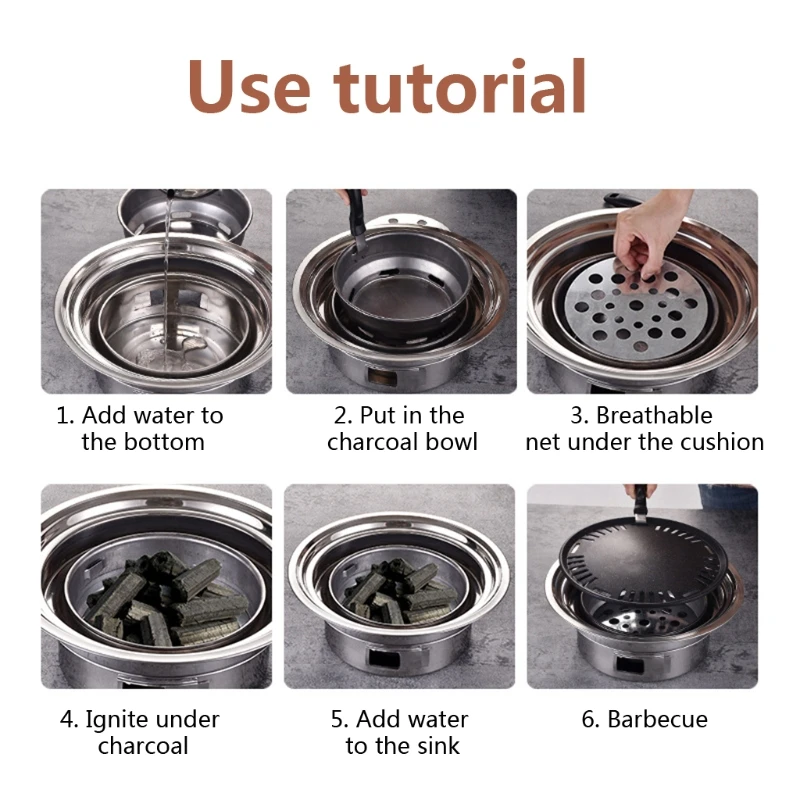 Use tutorial

1. Add water to the bottom

2. Put in the charcoal bowl

3. Breathable net under the cushion

4. Ignite under charcoal

5. Add water to the sink

6. Barbecue