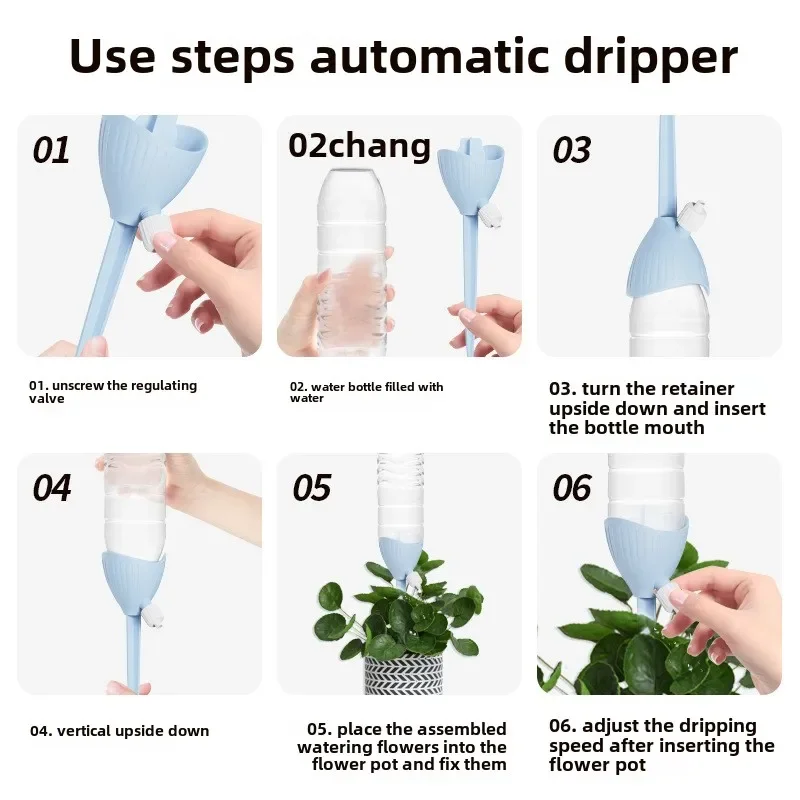 Use steps automatic dripper

01

01. unscrew the regulating valve

02chang

02. water bottle filled with water

03

03. turn the retainer upside down and insert the bottle mouth

04

04. vertical upside down

05

05. place the assembled watering flowers into the flower pot and fix them

06

06. adjust the dripping speed after inserting the flower pot