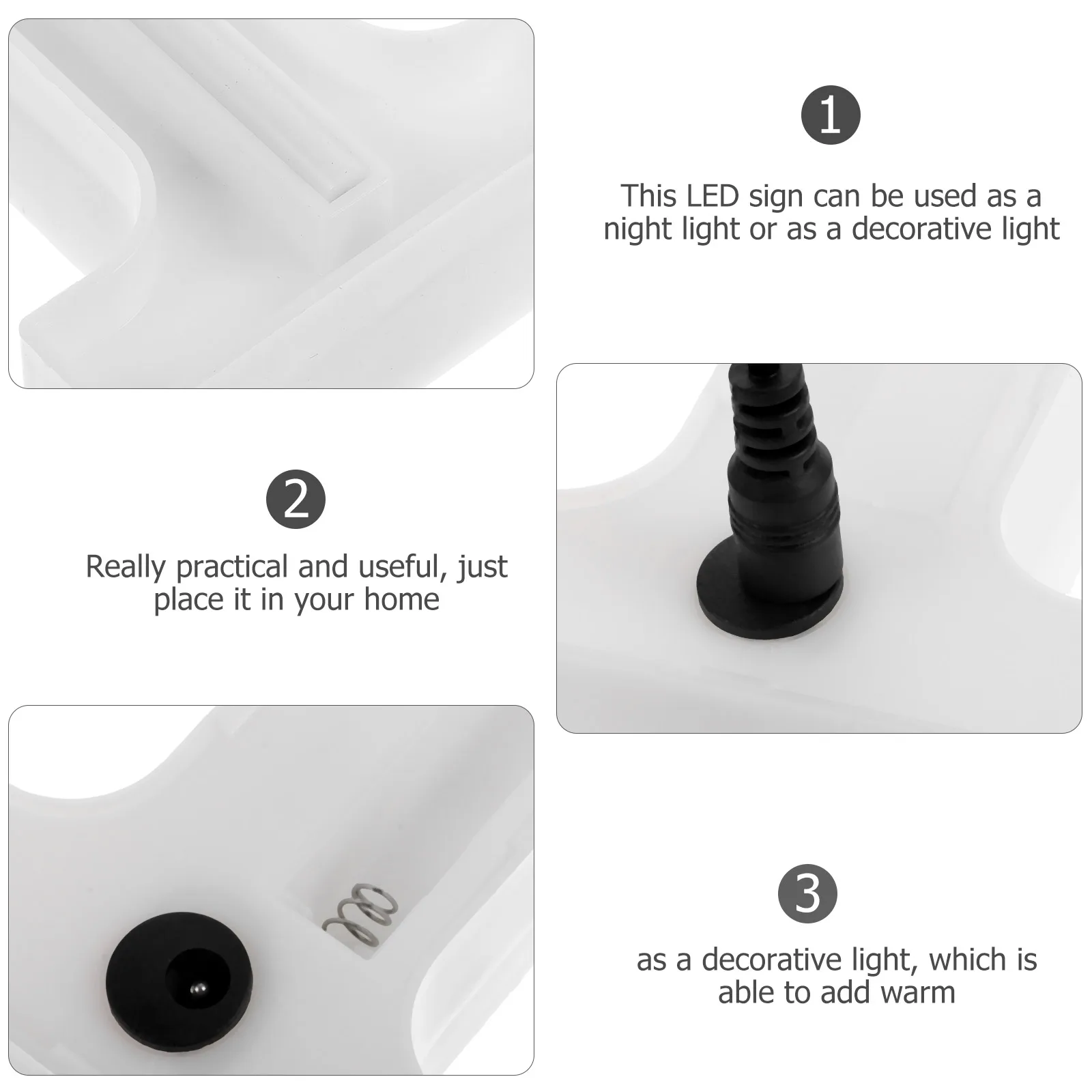 1

This LED sign can be used as a night light or as a decorative light

2

Really practical and useful, just place it in your home

3

as a decorative light, which is able to add warm