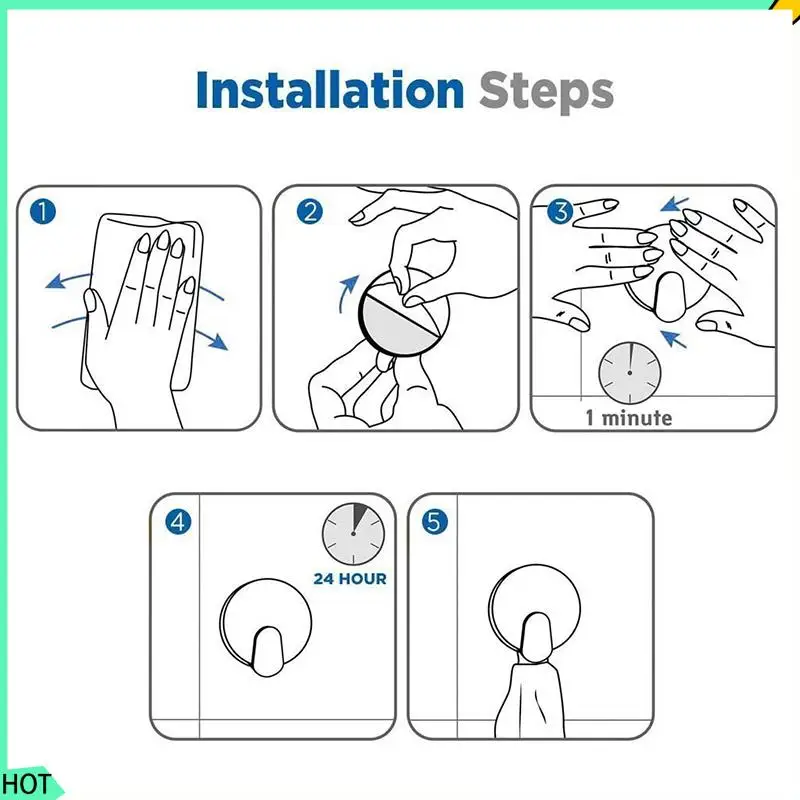 Installation Steps

1

2

3

1 minute

4

24 HOUR

5

HOT