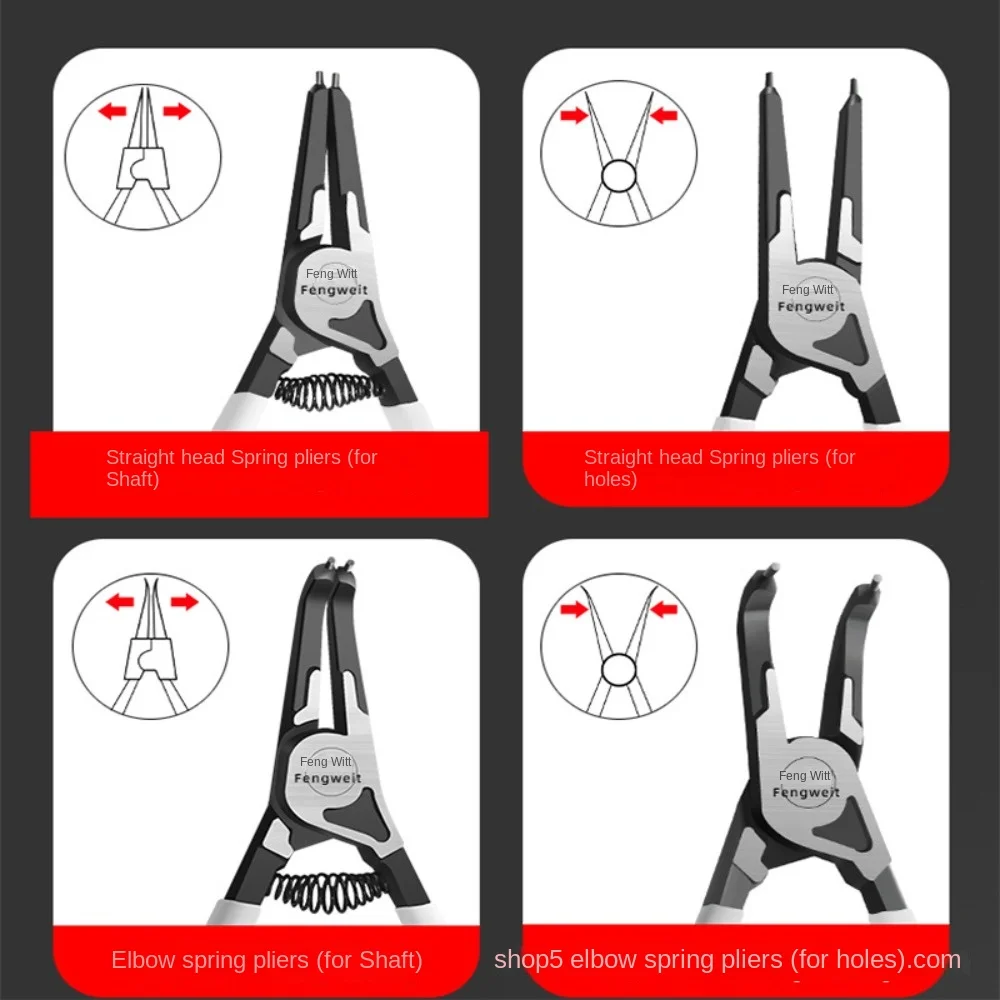 Feng Witt
Fengweit

Straight head Spring pliers (for Shaft)

Feng Witt
Fengweit

Straight head Spring pliers (for holes)

Feng Witt
Fengweit

Elbow spring pliers (for Shaft)

Feng Witt
Fengweit

shop5 elbow spring pliers (for holes).com