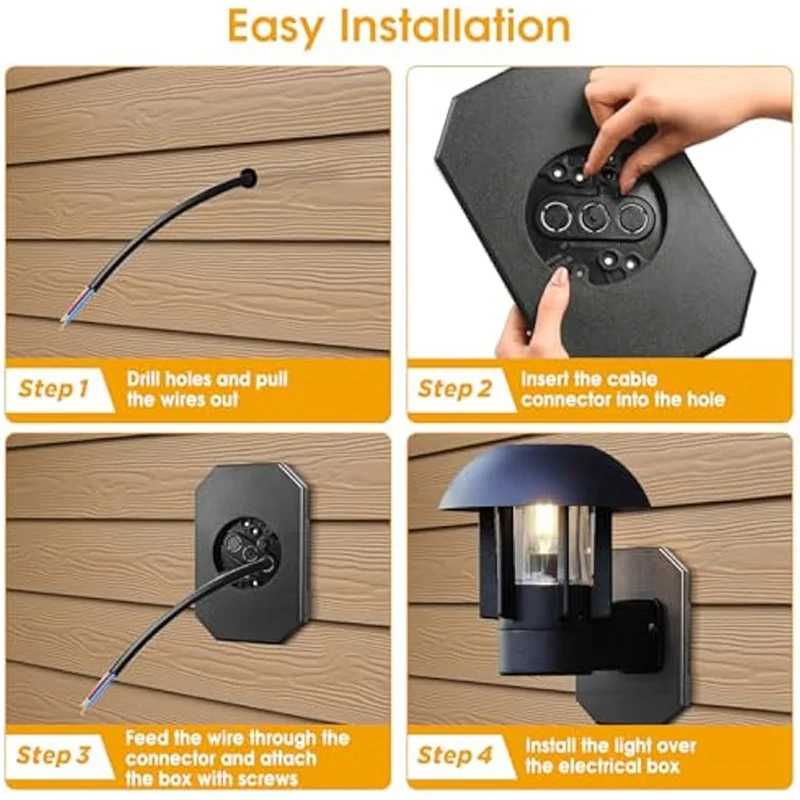 Easy Installation

Step 1 Drill holes and pull the wires out

Step 2 Insert the cable connector into the hole

Step 3 Feed the wire through the connector and attach the box with screws

Step 4 Install the light over the electrical box