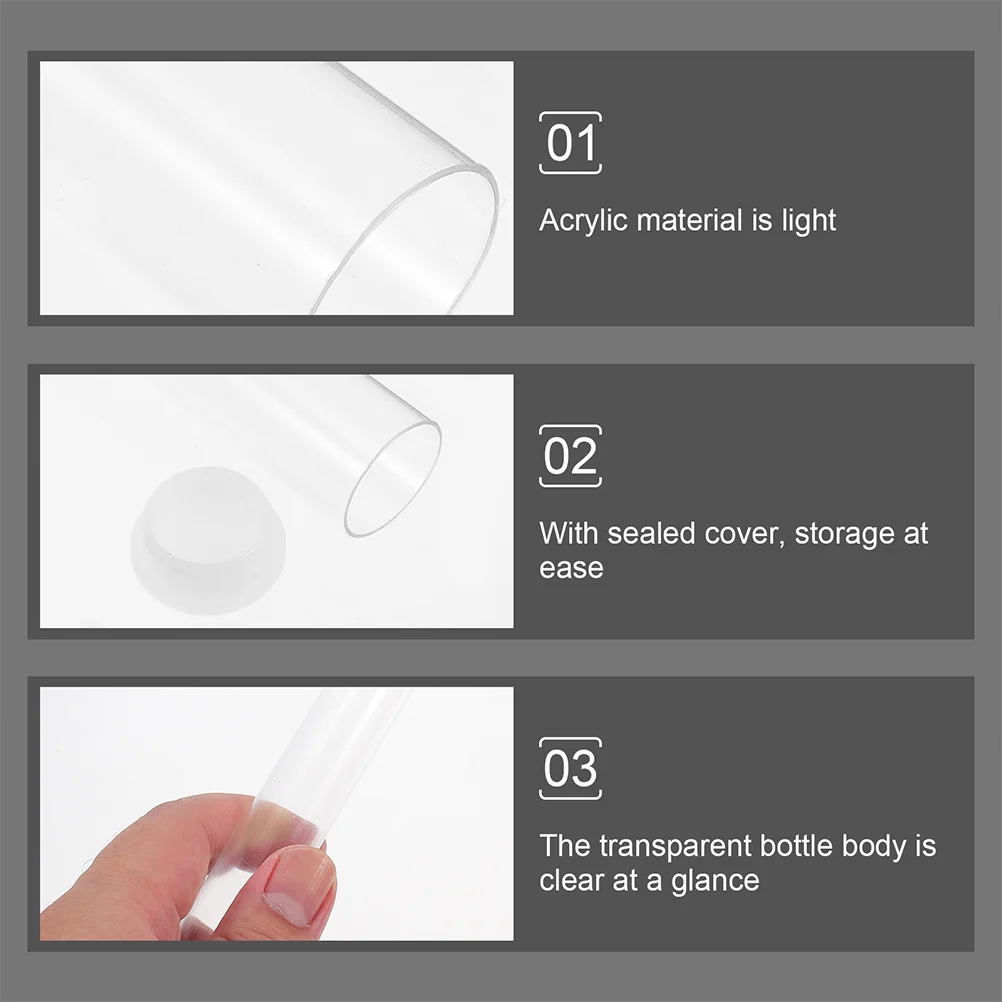 01

Acrylic material is light

02

With sealed cover, storage at ease

03

The transparent bottle body is clear at a glance