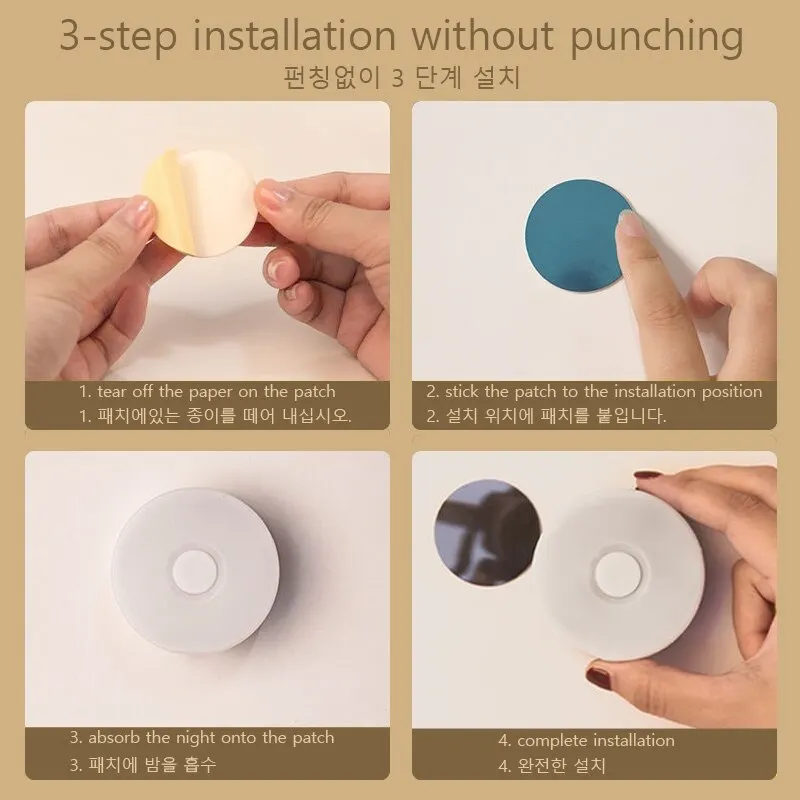 3-step installation without punching
펀칭없이 3 단계 설치

1. tear off the paper on the patch
1. 패치에있는 종이를 떼어 내십시오.

2. stick the patch to the installation position
2. 설치 위치에 패치를 붙입니다.

3. absorb the night onto the patch
3. 패치에 밤을 흡수

4. complete installation
4. 완전한 설치