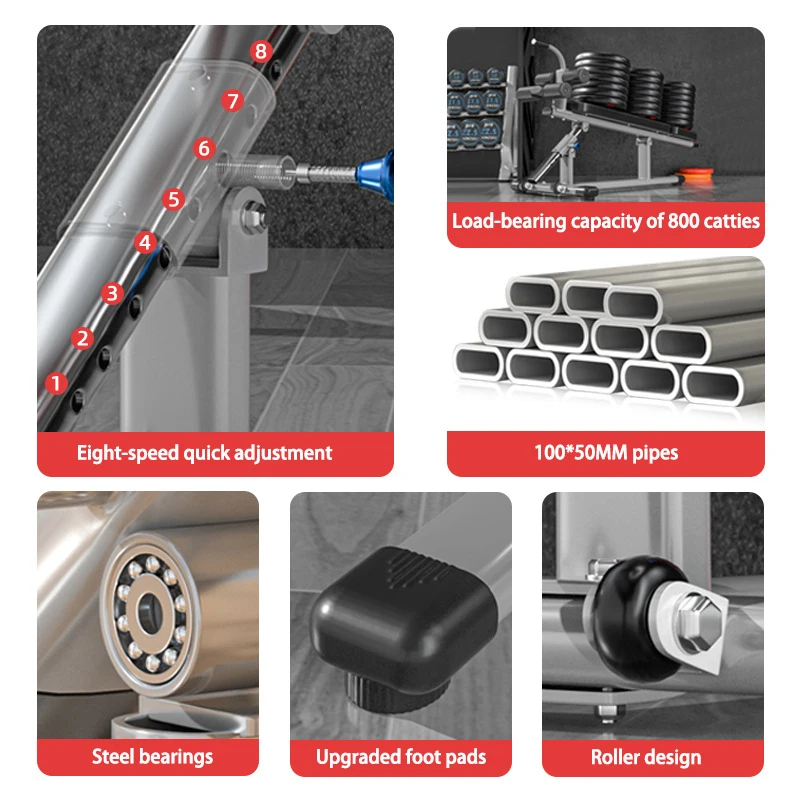 8
7
6
5
4
3
2
1
Eight-speed quick adjustment

Load-bearing capacity of 800 catties

100*50MM pipes

Steel bearings

Upgraded foot pads

Roller design