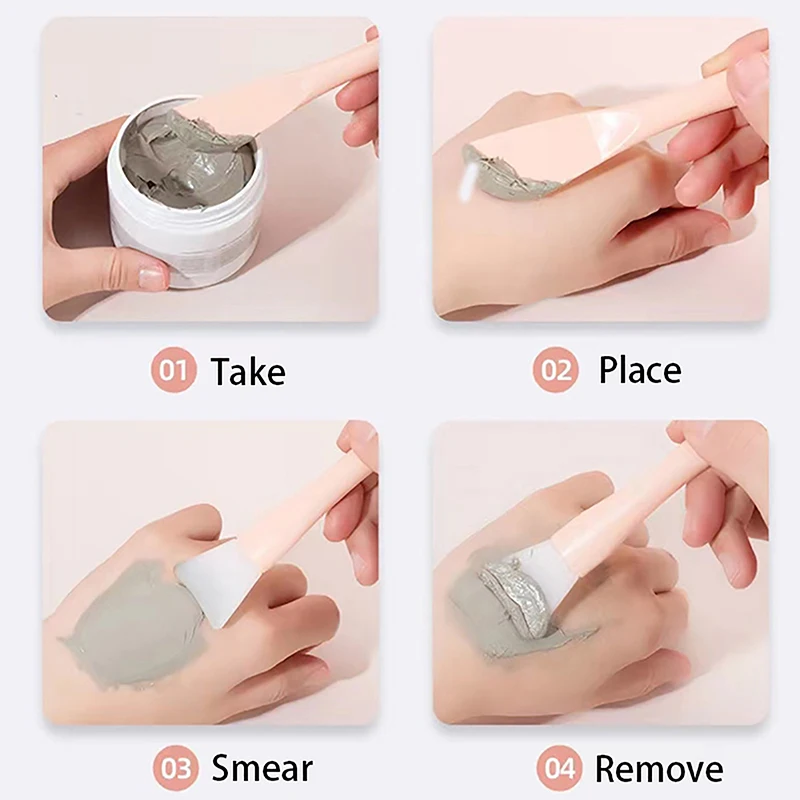 01 Take

02 Place

03 Smear

04 Remove