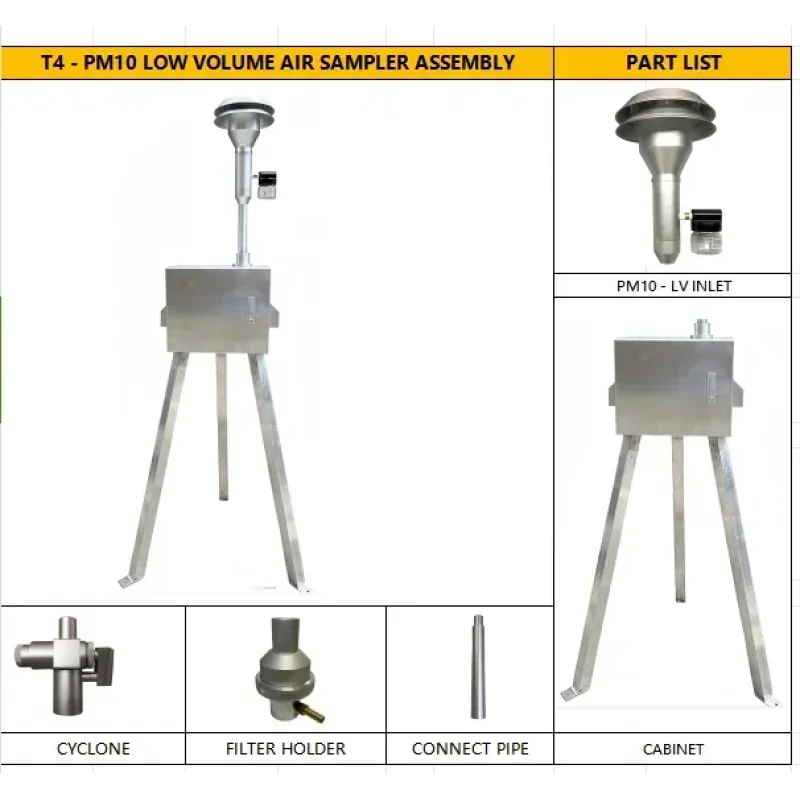 T4 - PM10 LOW VOLUME AIR SAMPLER ASSEMBLY

PART LIST

PM10 - LV INLET

CYCLONE

FILTER HOLDER

CONNECT PIPE

CABINET