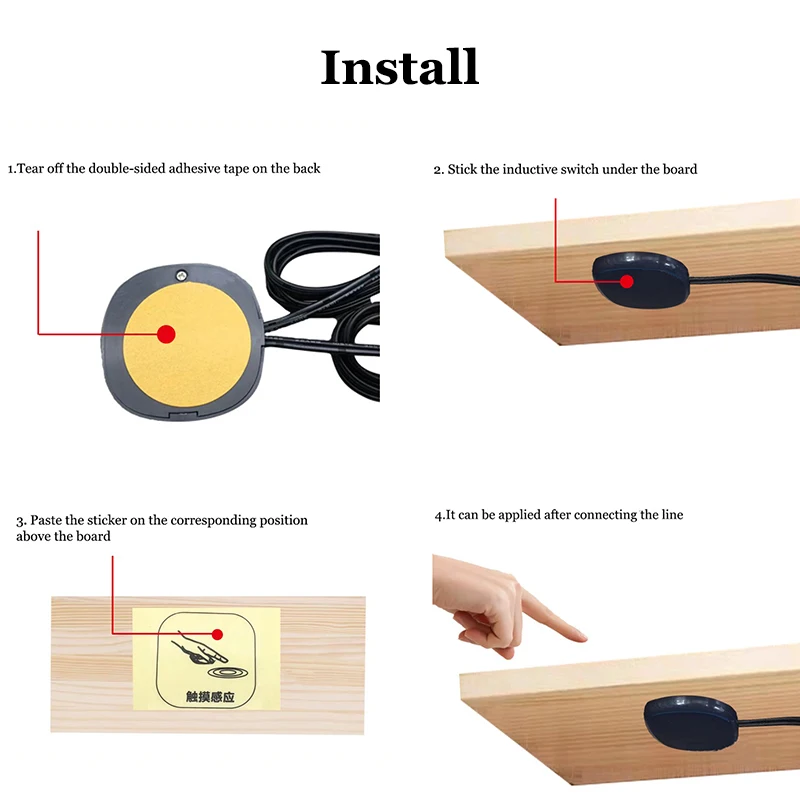 Install

1.Tear off the double-sided adhesive tape on the back

2. Stick the inductive switch under the board

3. Paste the sticker on the corresponding position above the board

触摸感应

4.It can be applied after connecting the line