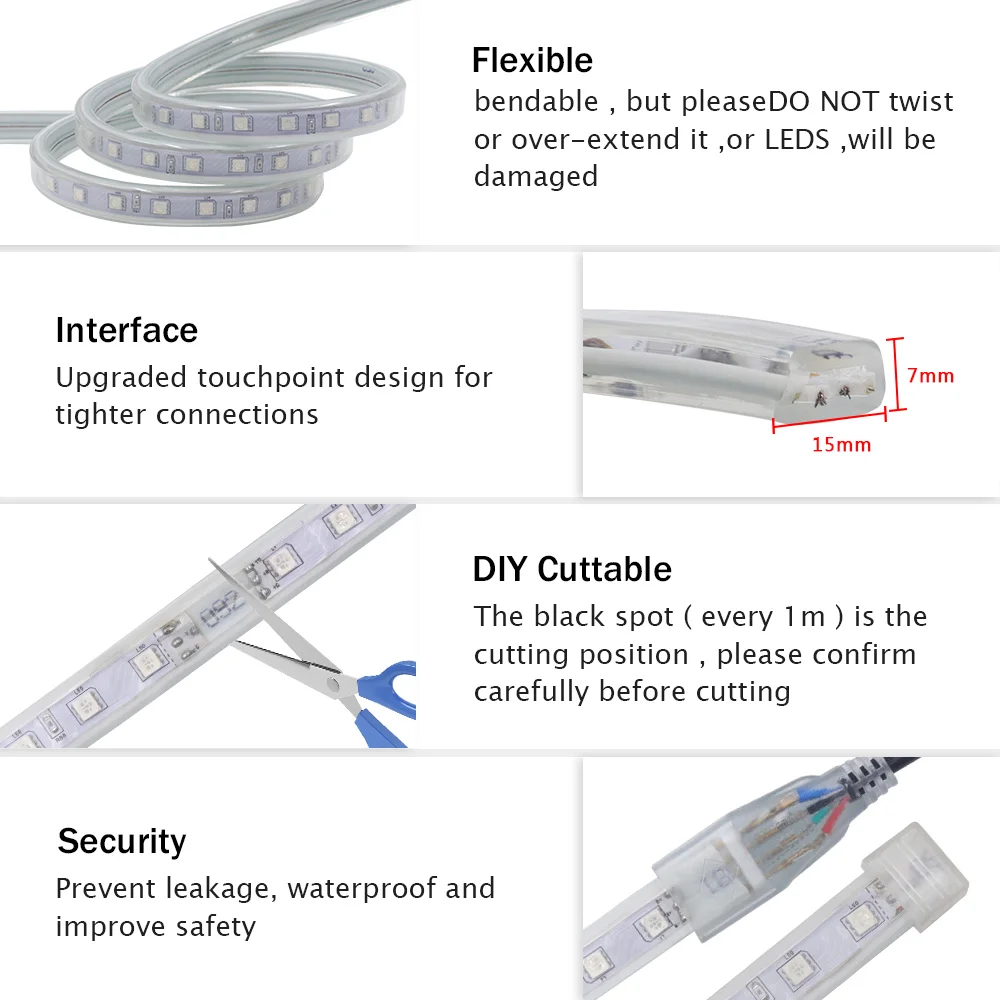 Flexible
bendable , but pleaseDO NOT twist or over-extend it ,or LEDS ,will be damaged

Interface
Upgraded touchpoint design for tighter connections

7mm
15mm

DIY Cuttable
The black spot ( every 1m ) is the cutting position , please confirm carefully before cutting

Security
Prevent leakage, waterproof and improve safety