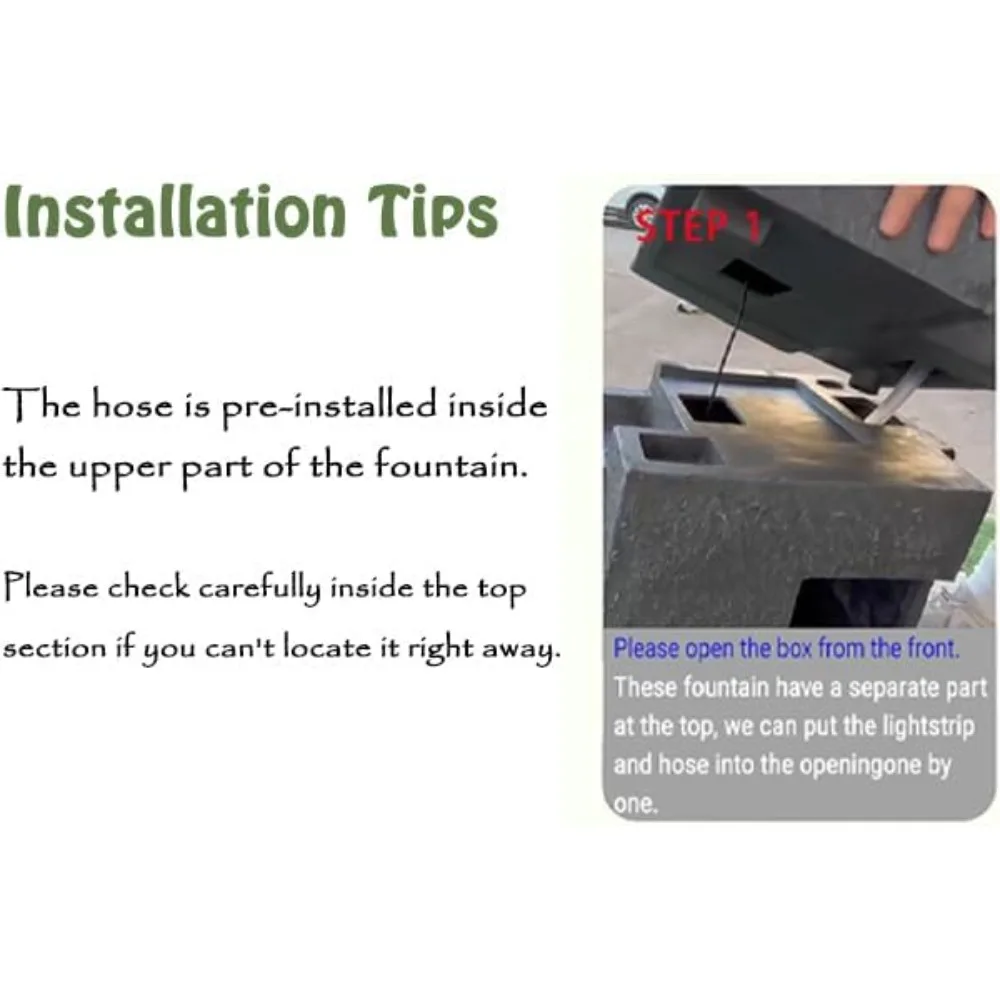 Installation Tips

The hose is pre-installed inside the upper part of the fountain.

Please check carefully inside the top section if you can't locate it right away.

STEP 1

Please open the box from the front.
These fountain have a separate part at the top, we can put the lightstrip and hose into the openingone by one.