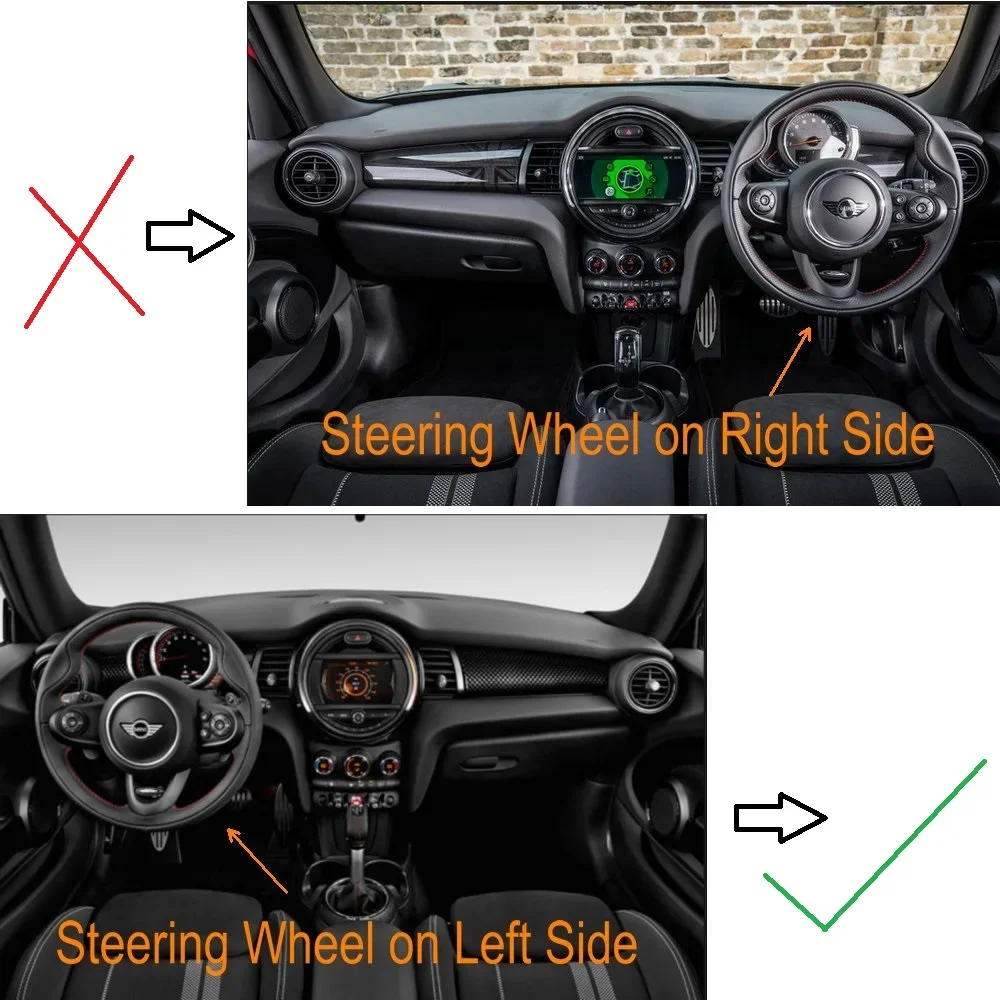 Steering Wheel on Right Side

Steering Wheel on Left Side