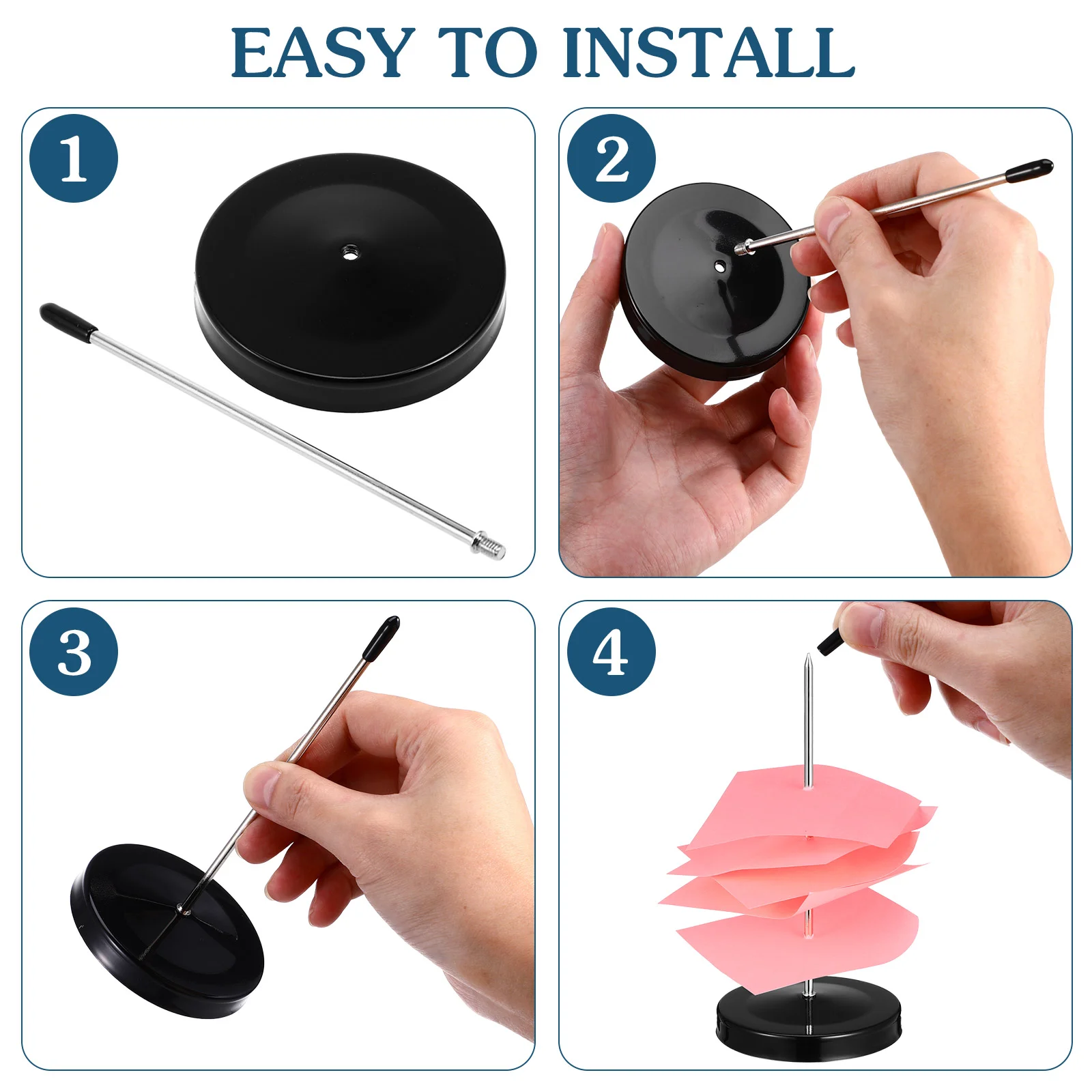 EASY TO INSTALL

1

2

3

4