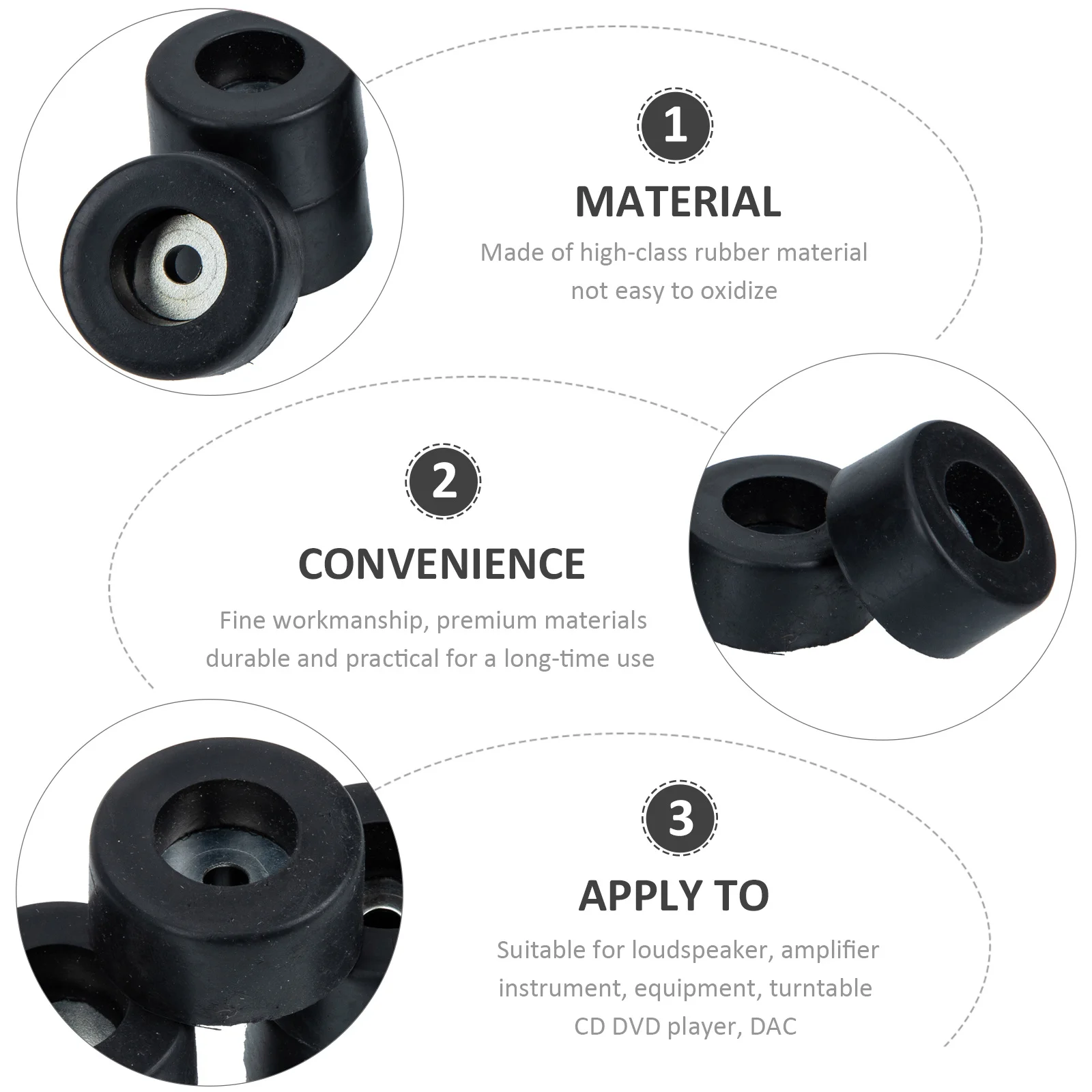 1

MATERIAL

Made of high-class rubber material
not easy to oxidize

2

CONVENIENCE

Fine workmanship, premium materials
durable and practical for a long-time use

3

APPLY TO

Suitable for loudspeaker, amplifier
instrument, equipment, turntable
CD DVD player, DAC