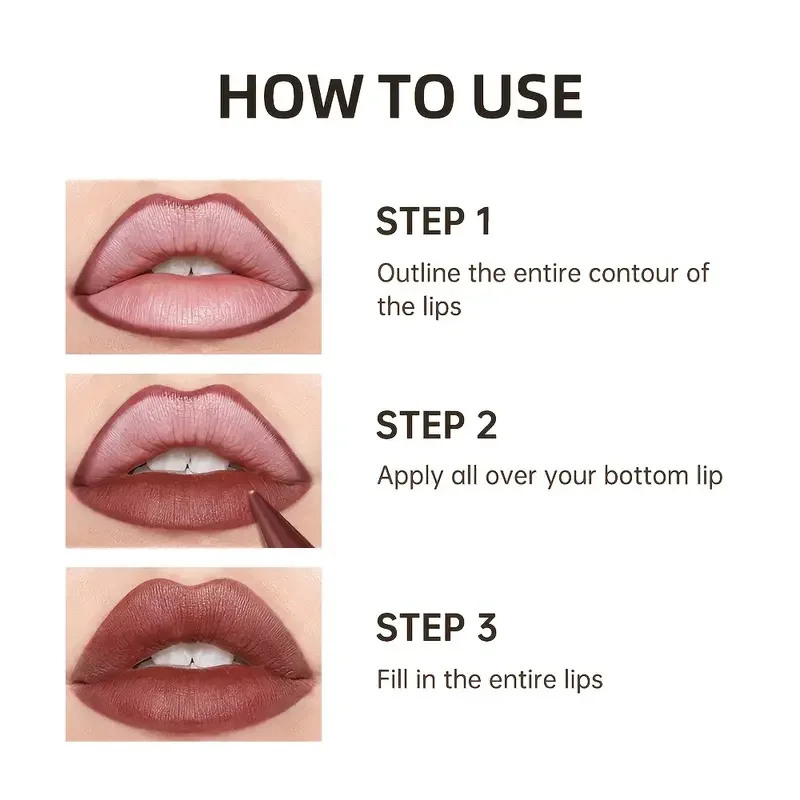 HOW TO USE

STEP 1

Outline the entire contour of the lips

STEP 2

Apply all over your bottom lip

STEP 3

Fill in the entire lips