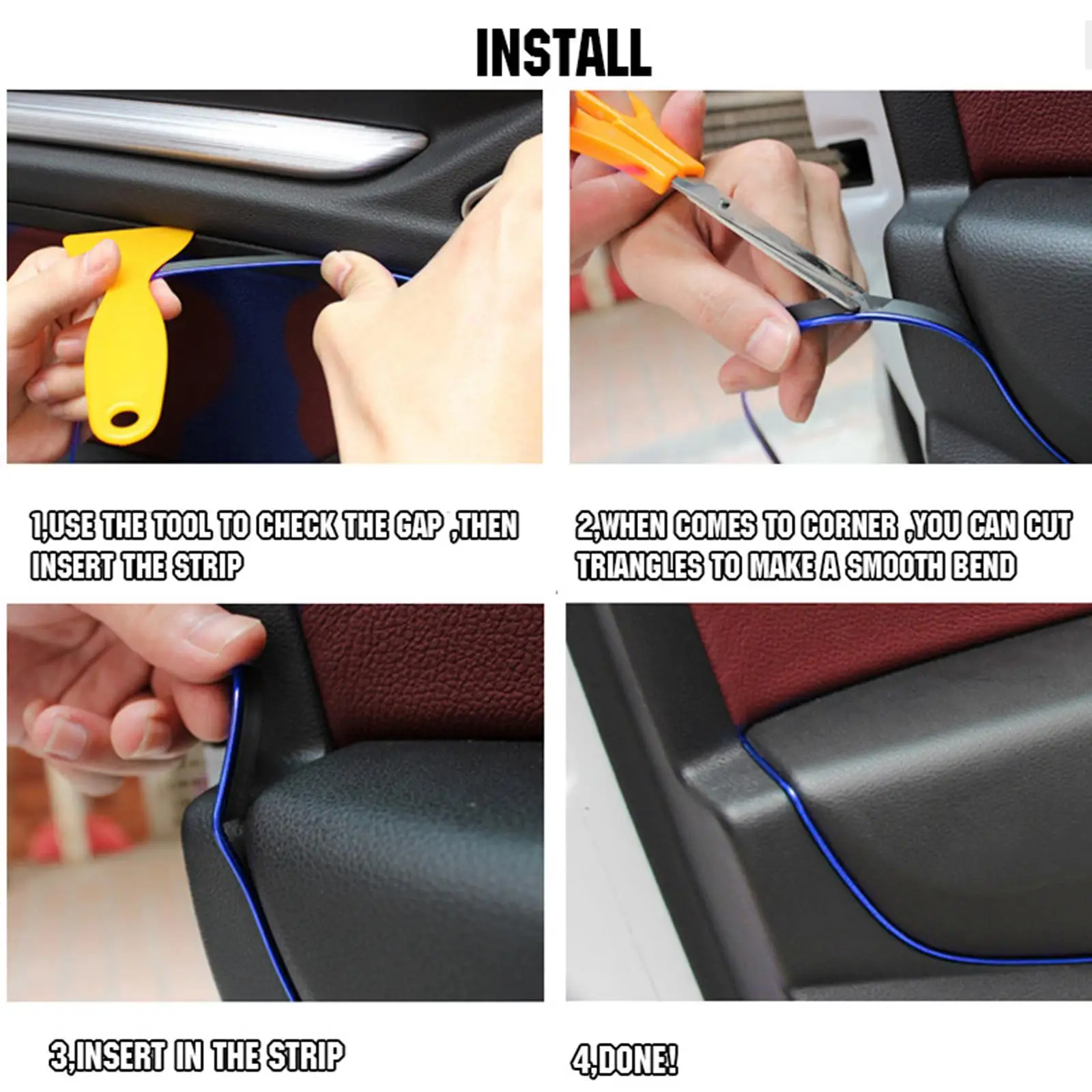 INSTALL

1,USE THE TOOL TO CHECK THE GAP ,THEN INSERT THE STRIP

2,WHEN COMES TO CORNER ,YOU CAN CUT TRIANGLES TO MAKE A SMOOTH BEND

3,INSERT IN THE STRIP

4,DONE!