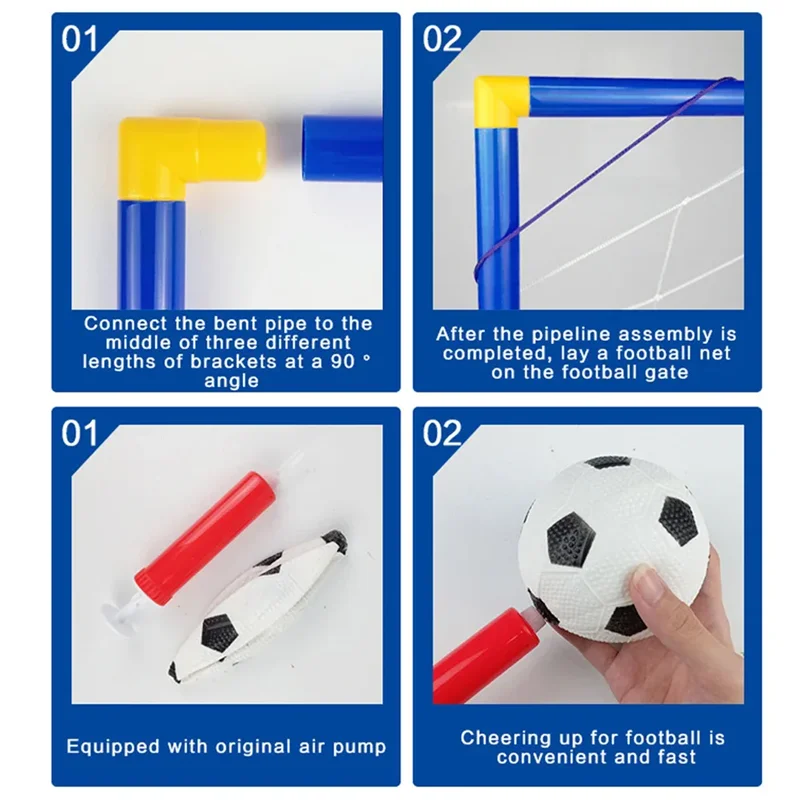 01

Connect the bent pipe to the middle of three different lengths of brackets at a 90 ° angle

02

After the pipeline assembly is completed, lay a football net on the football gate

01

Equipped with original air pump

02

Cheering up for football is convenient and fast